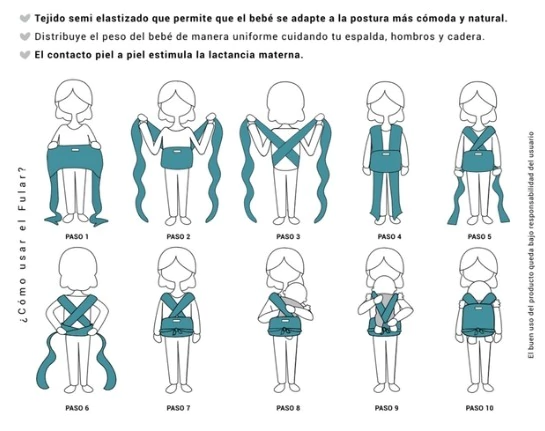 Tejido semi elastizado que permite que el bebé se adapte a la postura más cómoda y natural.
Distribuye el peso del bebé de manera uniforme cuidando tu espalda, hombros y cadera.
El contacto piel a piel estimula la lactancia materna.

¿Cómo usar el Fular?

PASO 1
PASO 2
PASO 3
PASO 4
PASO 5
PASO 6
PASO 7
PASO 8
PASO 9
PASO 10

El buen uso del producto queda bajo responsabilidad del usuario