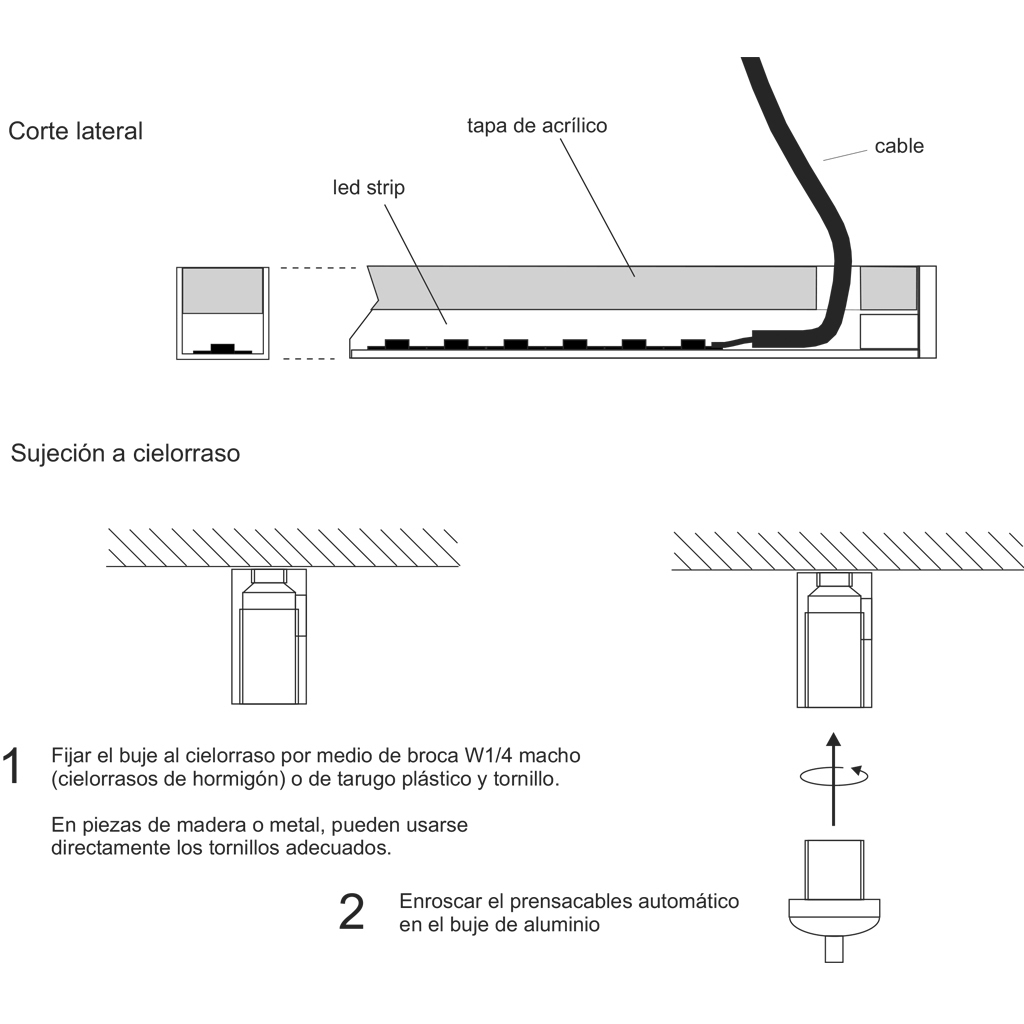 Corte lateral

tapa de acrílico

cable

led strip

Sujeción a cielorraso

1 Fijar el buje al cielorraso por medio de broca W1/4 macho (cielorrasos de hormigón) o de tarugo plástico y tornillo.

En piezas de madera o metal, pueden usarse directamente los tornillos adecuados.

2 Enroscar el prensacables automático en el buje de aluminio