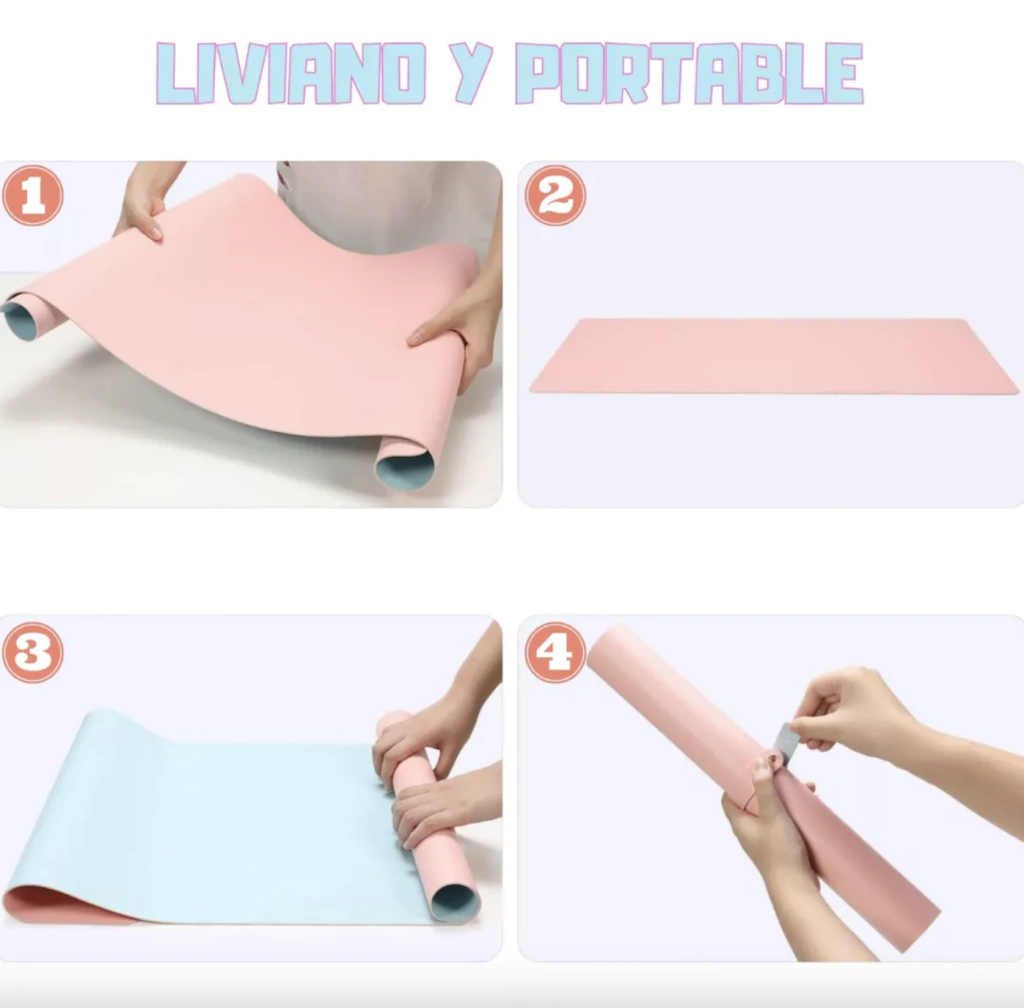 LIVIANO Y PORTABLE

1

2

3

4