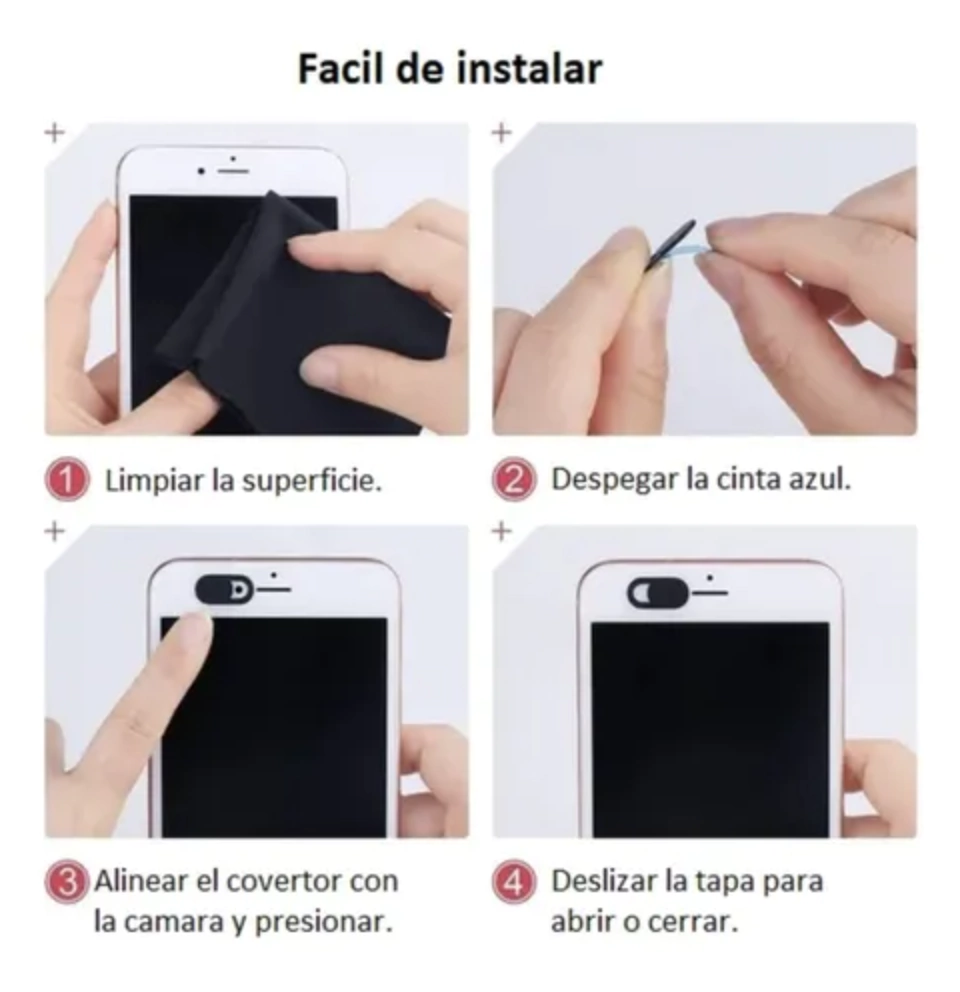 Facil de instalar

1 Limpiar la superficie.

2 Despegar la cinta azul.

3 Alinear el covertor con la camara y presionar.

4 Deslizar la tapa para abrir o cerrar.