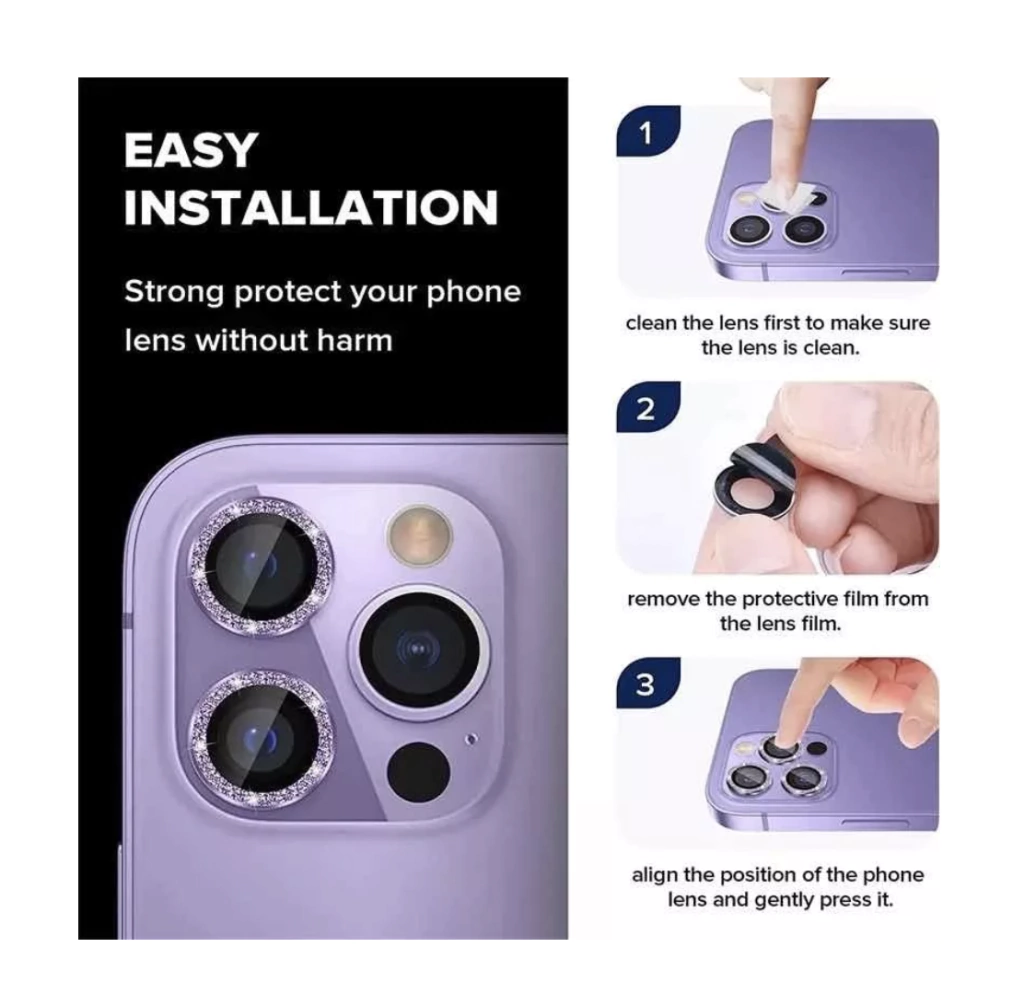 EASY INSTALLATION

Strong protect your phone lens without harm

1

clean the lens first to make sure the lens is clean.

2

remove the protective film from the lens film.

3

align the position of the phone lens and gently press it.