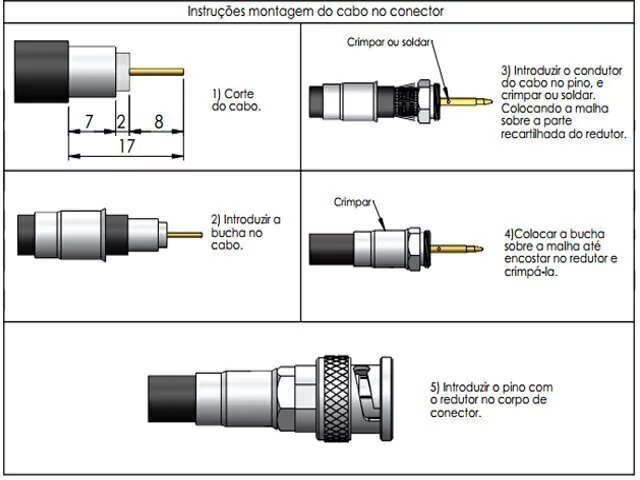 Instruções montagem do cabo no conector

7 2 8
17

1) Corte do cabo.

Crimpar ou soldar

3) Introduzir o condutor do cabo no pino, e crimpar ou soldar. Colocando a malha sobre a parte recartilhada do redutor.

2) Introduzir a bucha no cabo.

Crimpar

4)Colocar a bucha sobre a malha até encostar no redutor e crimpá-la.

5) Introduzir o pino com o redutor no corpo de conector.