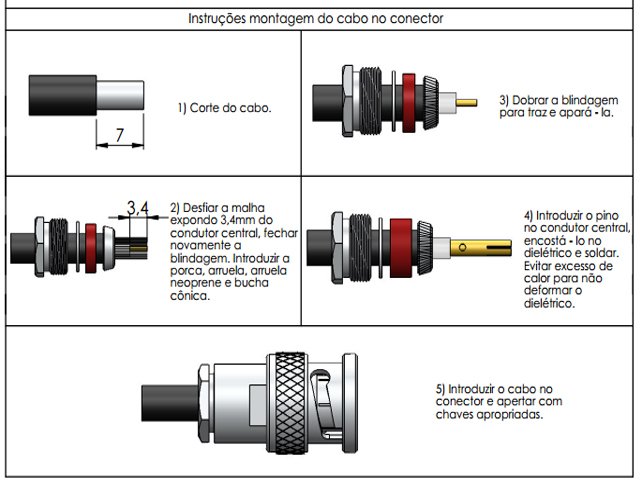 Instruções montagem do cabo no conector

7

1) Corte do cabo.

3) Dobrar a blindagem para traz e apará - la.

3,4

2) Desfiar a malha expondo 3,4mm do condutor central, fechar novamente a blindagem. Introduzir a porca, arruela, arruela neoprene e bucha cônica.

4) Introduzir o pino no condutor central, encostá - lo no dielétrico e soldar. Evitar excesso de calor para não deformar o dielétrico.

5) Introduzir o cabo no conector e apertar com chaves apropriadas.