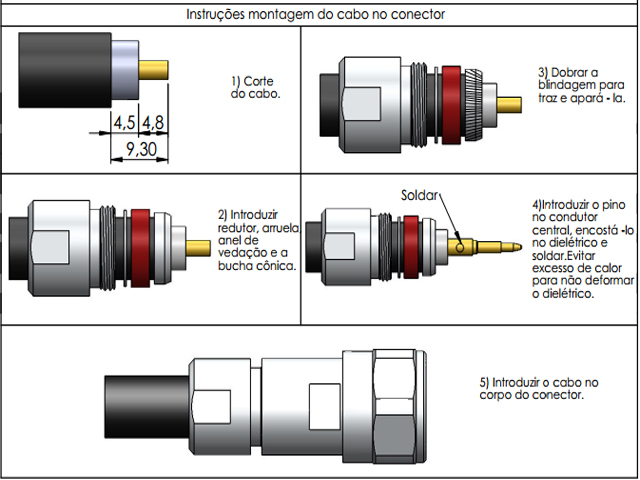 Instruções montagem do cabo no conector

4,5 4,8
9,30

1) Corte do cabo.

3) Dobrar a blindagem para traz e apará - la.

2) Introduzir redutor, arruela, anel de vedação e a bucha cônica.

Soldar

4)Introduzir o pino no condutor central, encostá -lo no dielétrico e soldar.Evitar excesso de calor para não deformar o dielétrico.

5) Introduzir o cabo no corpo do conector.