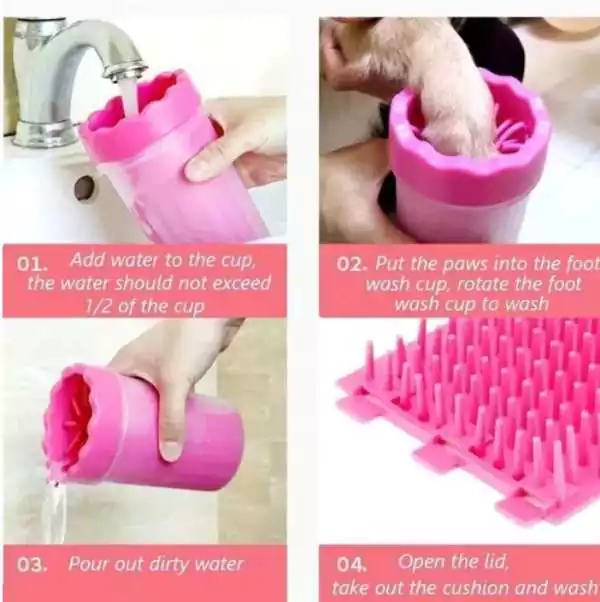 01. Add water to the cup, the water should not exceed 1/2 of the cup

02. Put the paws into the foot wash cup, rotate the foot wash cup to wash

03. Pour out dirty water

04. Open the lid, take out the cushion and wash