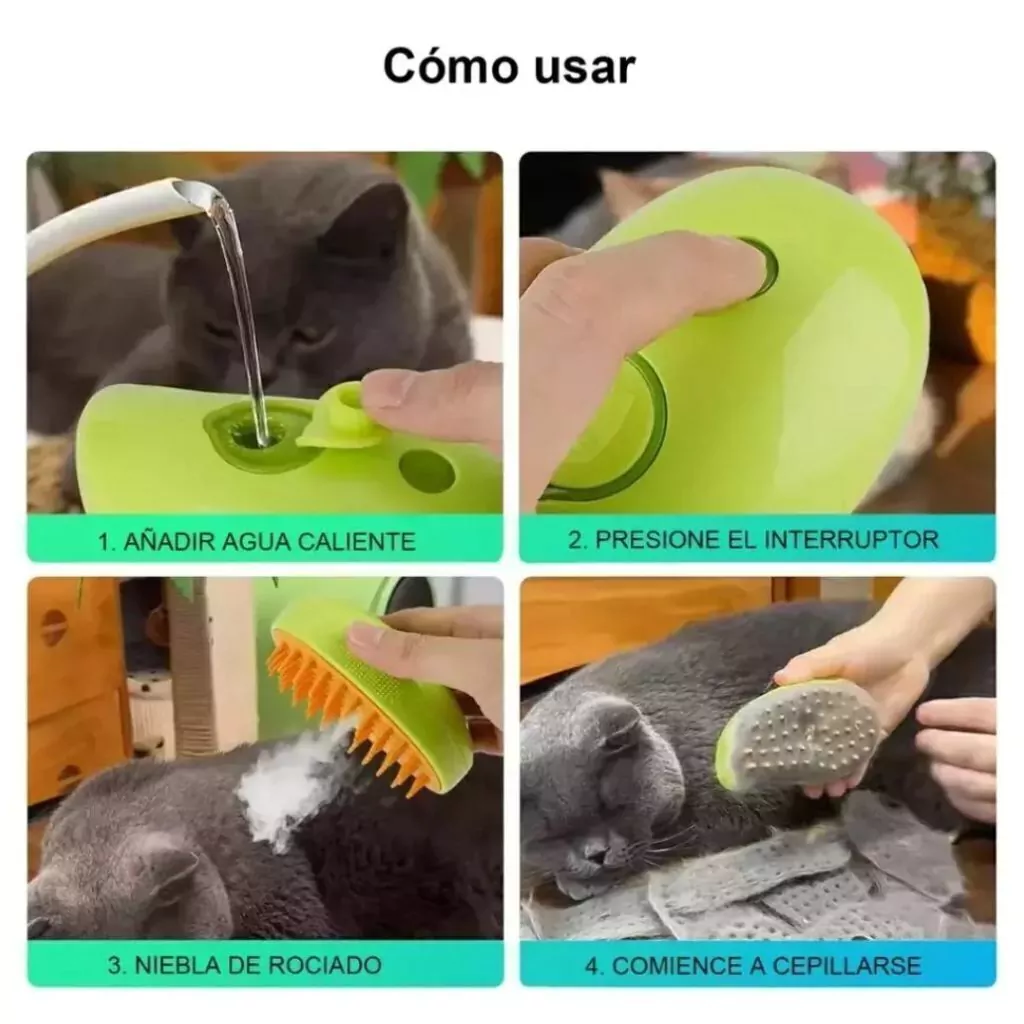 Cómo usar

1. AÑADIR AGUA CALIENTE

2. PRESIONE EL INTERRUPTOR

3. NIEBLA DE ROCIADO

4. COMIENCE A CEPILLARSE