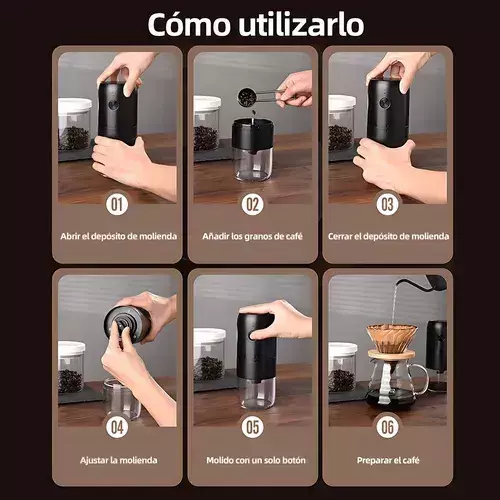 Cómo utilizarlo

01

Abrir el depósito de molienda

02

Añadir los granos de café

03

Cerrar el depósito de molienda

04

Ajustar la molienda

05

Molido con un solo botón

06

Preparar el café