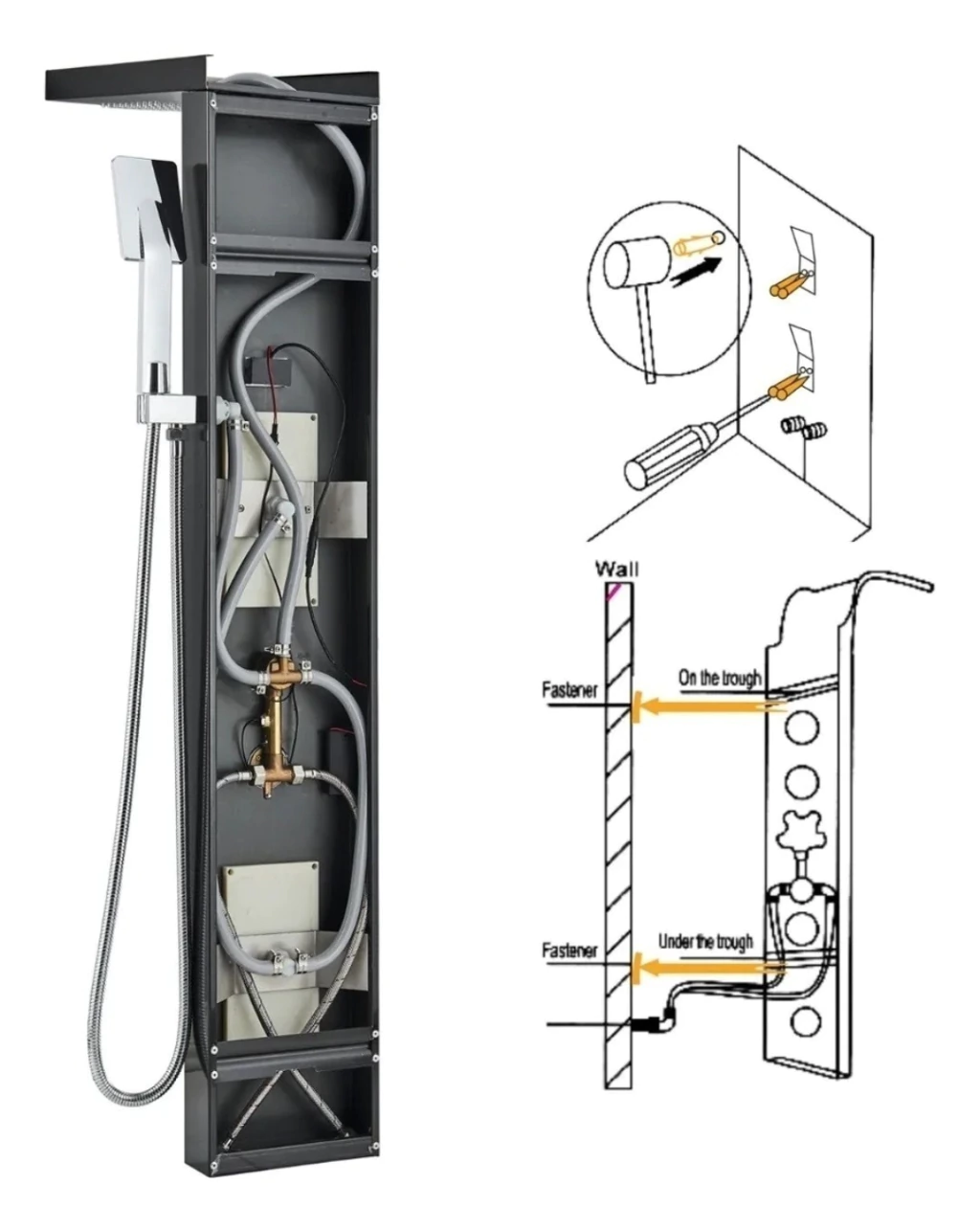 Wall

Fastener

On the trough

Fastener

Under the trough