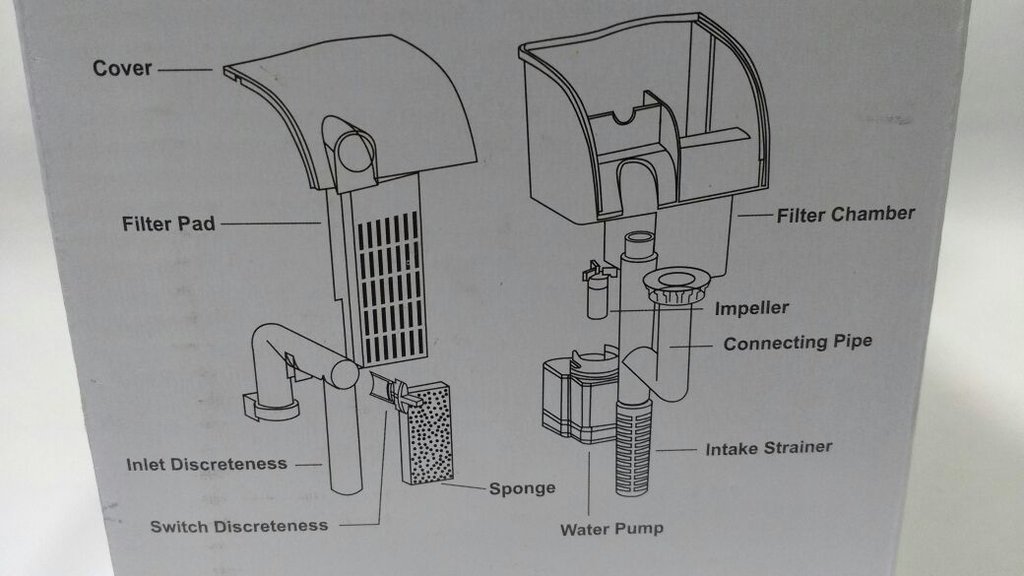 Cover

Filter Pad

Inlet Discreteness

Switch Discreteness

Sponge

Filter Chamber

Impeller

Connecting Pipe

Intake Strainer

Water Pump