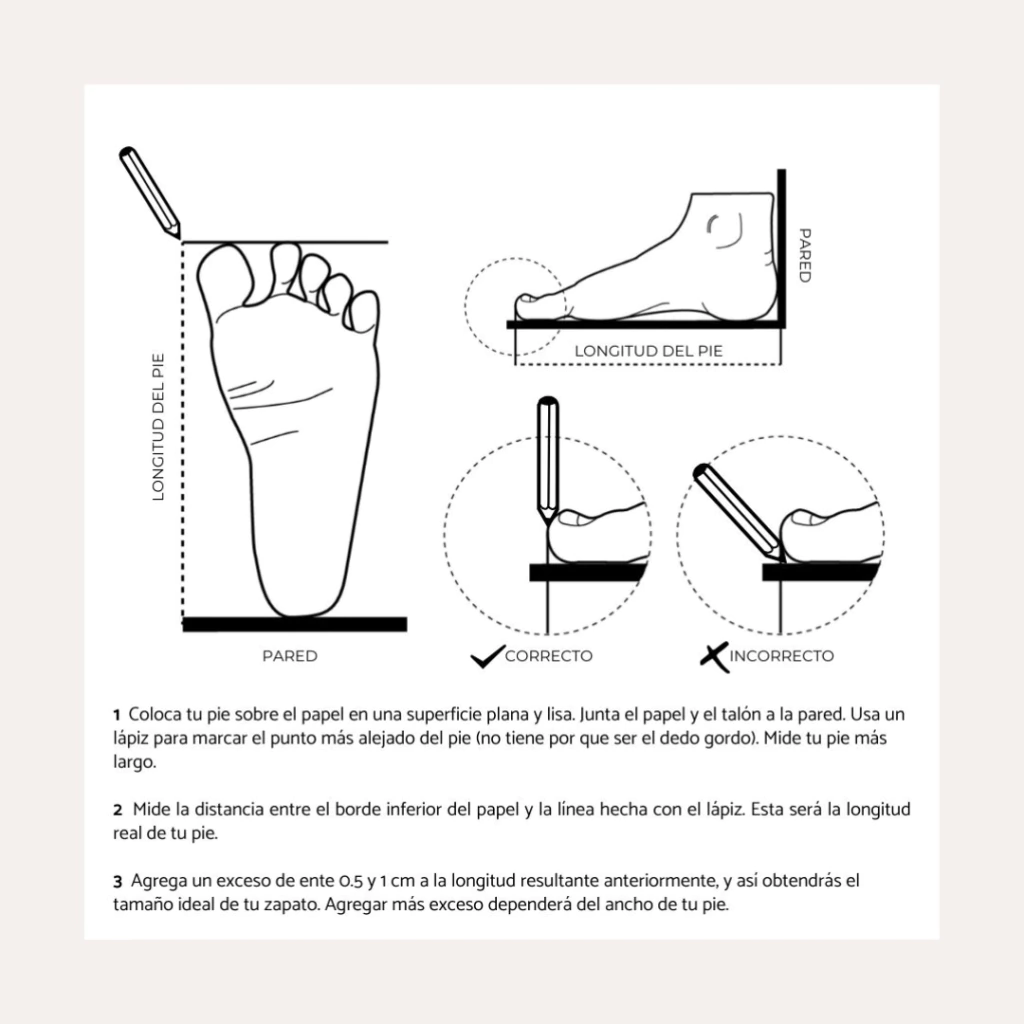 LONGITUD DEL PIE

PARED

PARED

LONGITUD DEL PIE

CORRECTO

INCORRECTO

1 Coloca tu pie sobre el papel en una superficie plana y lisa. Junta el papel y el talón a la pared. Usa un lápiz para marcar el punto más alejado del pie (no tiene por que ser el dedo gordo). Mide tu pie más largo.

2 Mide la distancia entre el borde inferior del papel y la línea hecha con el lápiz. Esta será la longitud real de tu pie.

3 Agrega un exceso de ente 0.5 y 1 cm a la longitud resultante anteriormente, y así obtendrás el tamaño ideal de tu zapato. Agregar más exceso dependerá del ancho de tu pie.