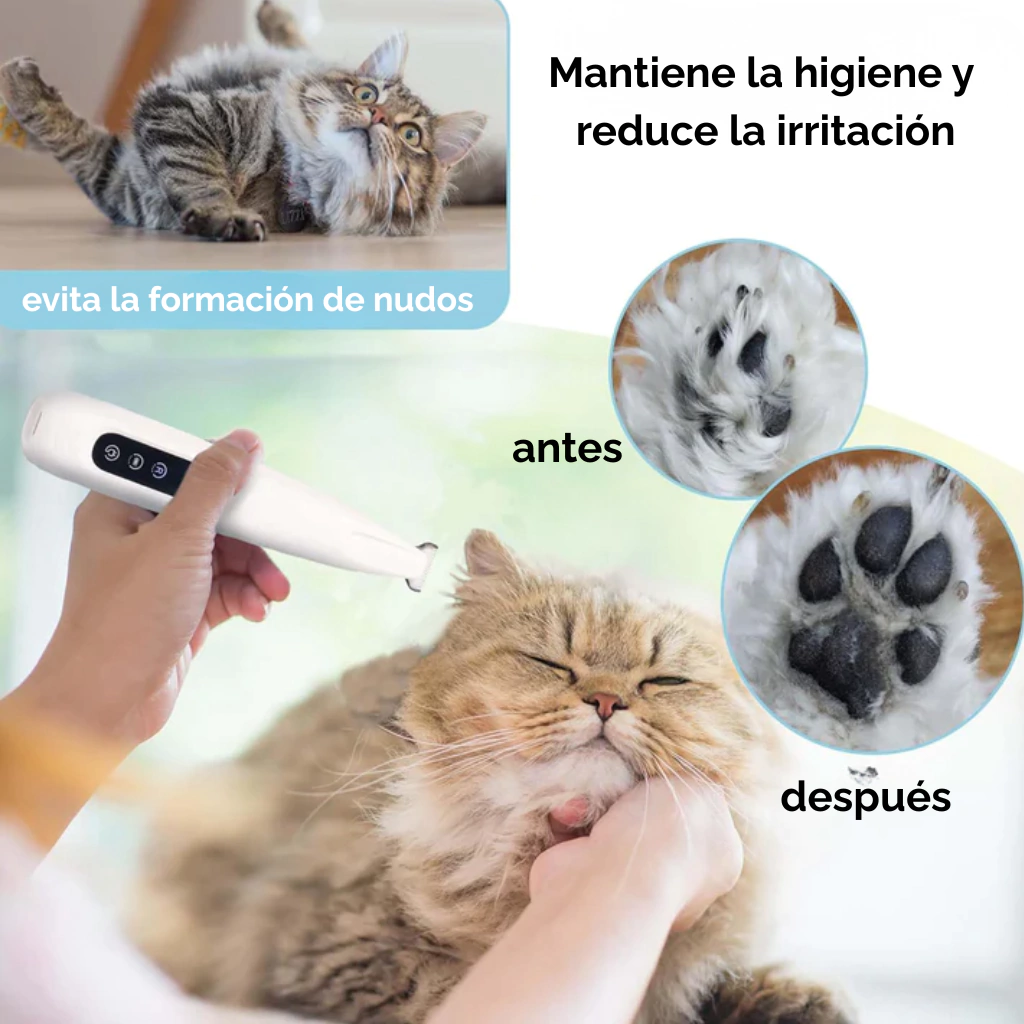 Mantiene la higiene y reduce la irritación

evita la formación de nudos

antes

después