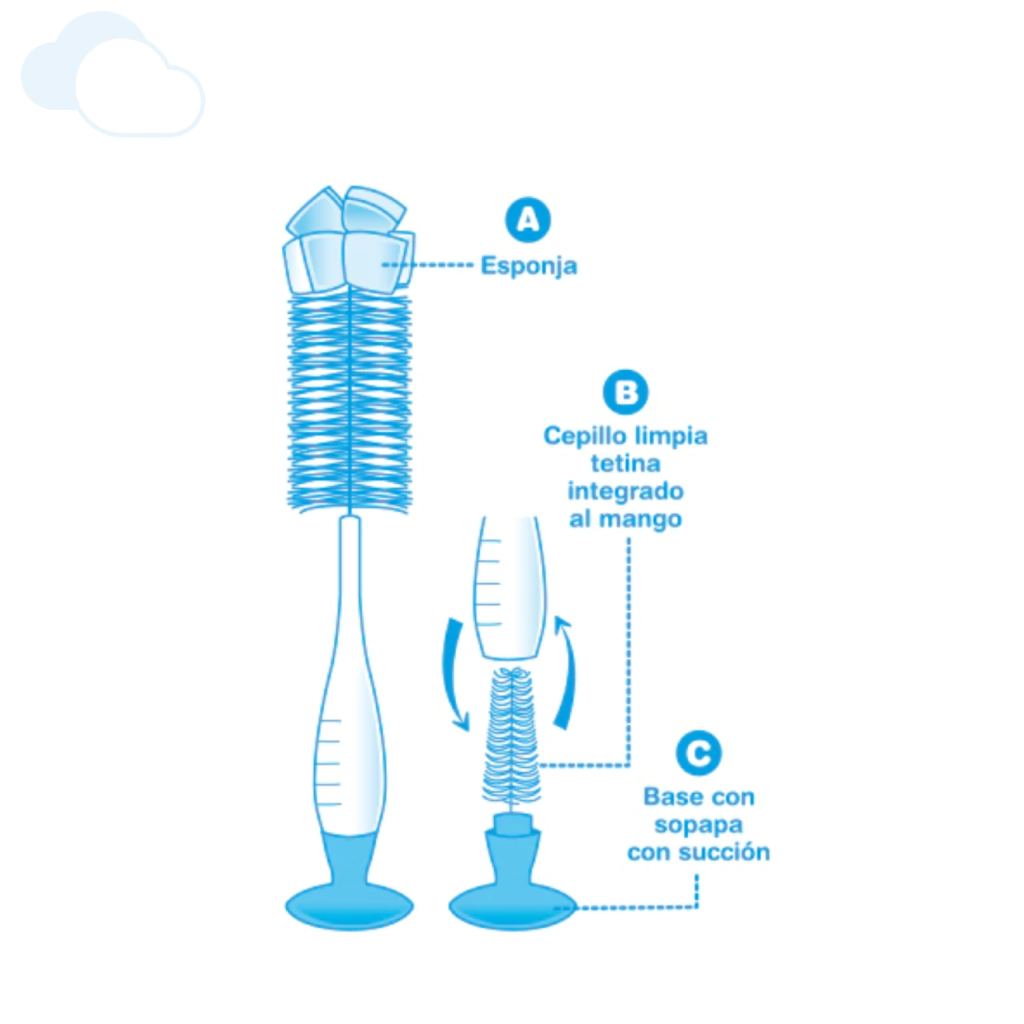 A
Esponja

B
Cepillo limpia tetina integrado al mango

C
Base con sopapa con succión