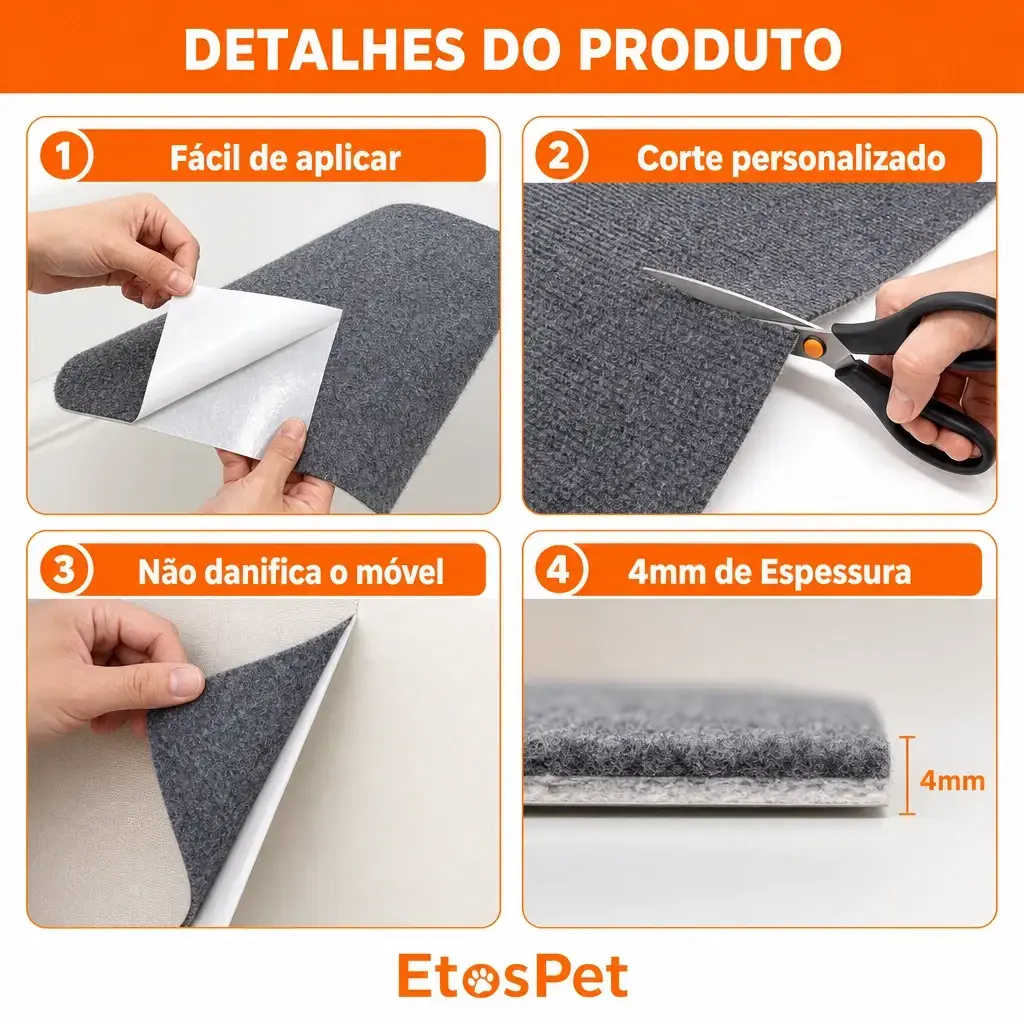 DETALHES DO PRODUTO

1 Fácil de aplicar

2 Corte personalizado

3 Não danifica o móvel

4 4mm de Espessura

4mm

EtosPet