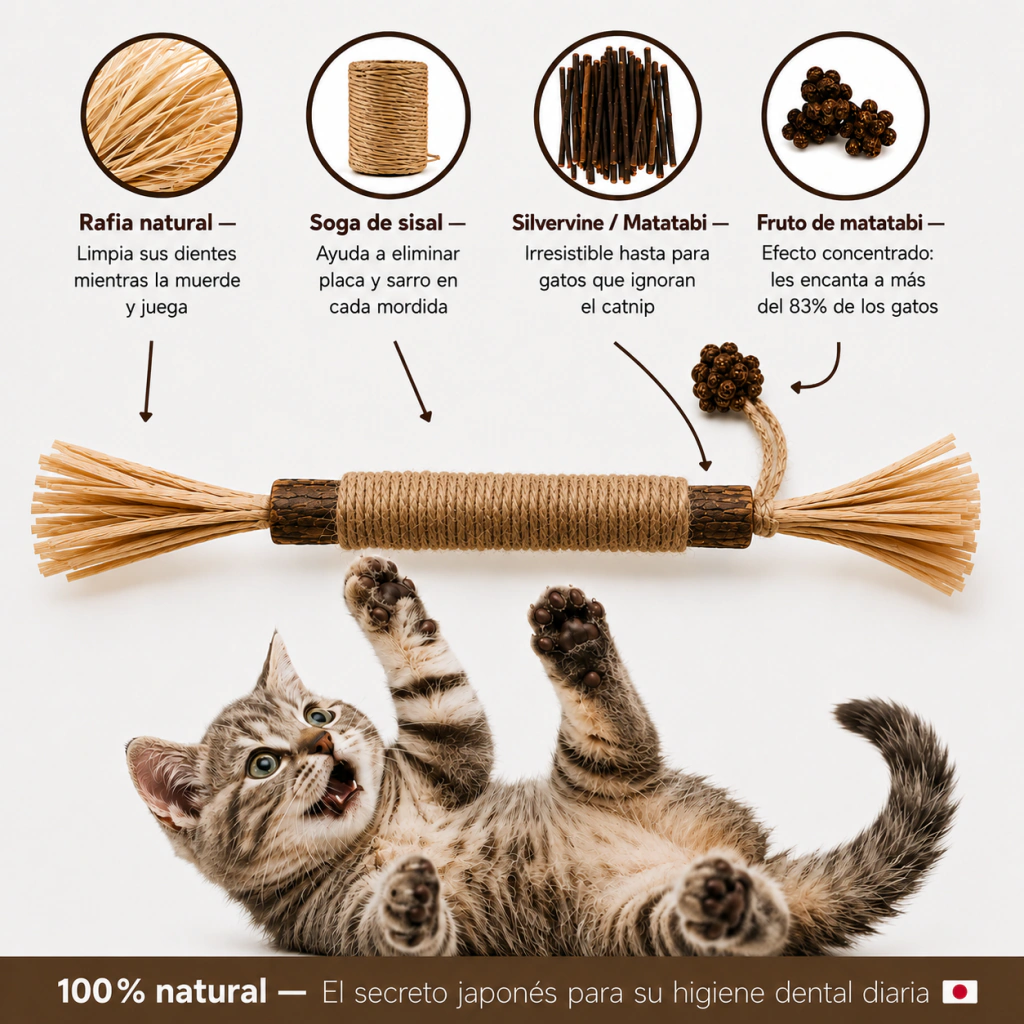 Rafia natural —
Limpia sus dientes mientras la muerde y juega

Soga de sisal —
Ayuda a eliminar placa y sarro en cada mordida

Silvervine / Matatabi —
Irresistible hasta para gatos que ignoran el catnip

Fruto de matatabi —
Efecto concentrado: les encanta a más del 83% de los gatos

100% natural — El secreto japonés para su higiene dental diaria