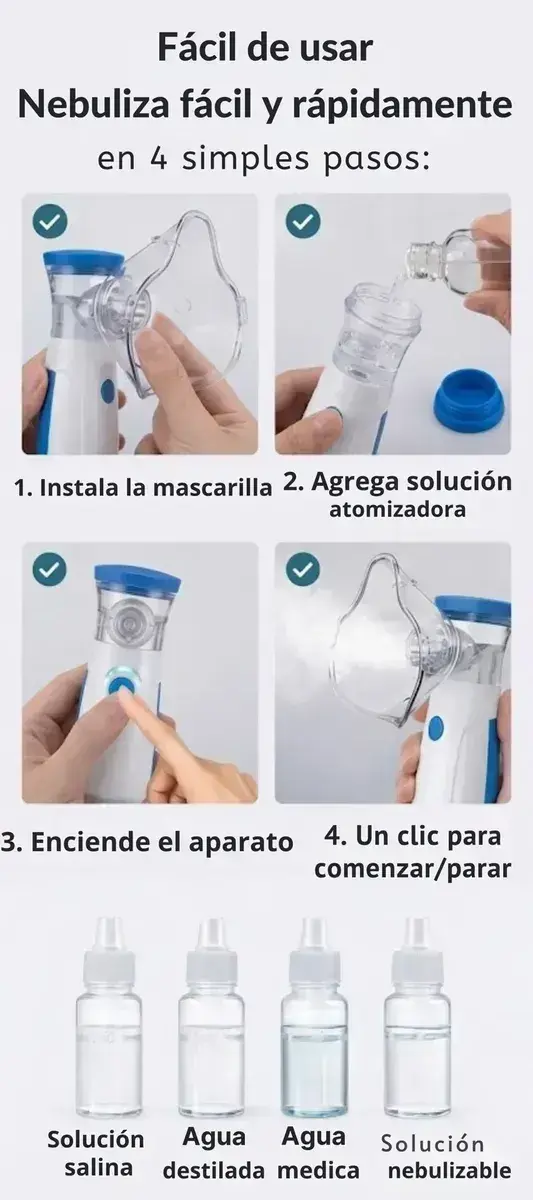 Fácil de usar
Nebuliza fácil y rápidamente
en 4 simples pasos:

1. Instala la mascarilla

2. Agrega solución atomizadora

3. Enciende el aparato

4. Un clic para comenzar/parar

Solución salina

Agua destilada

Agua medica

Solución nebulizable