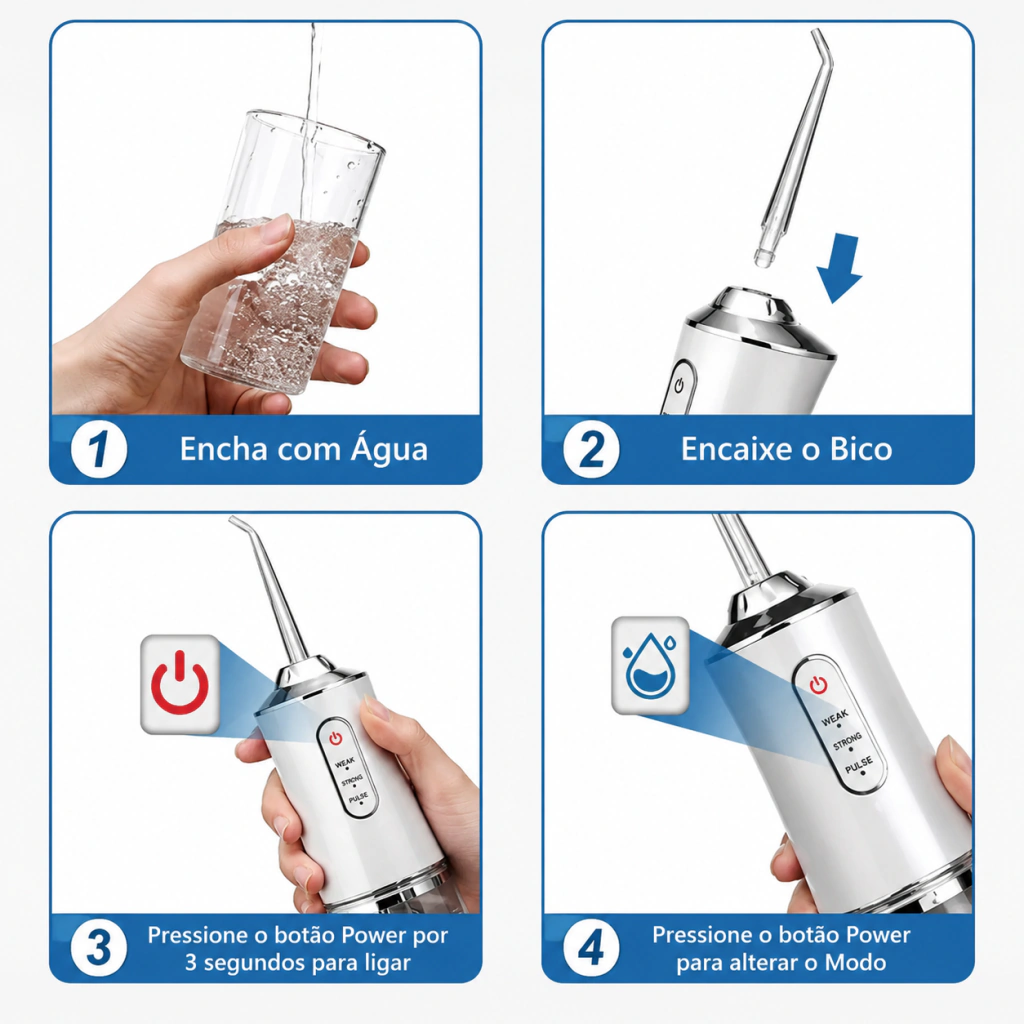 1 Encha com Água

2 Encaixe o Bico

WEAK
STRONG
PULSE

3 Pressione o botão Power por 3 segundos para ligar

WEAK
STRONG
PULSE

4 Pressione o botão Power para alterar o Modo