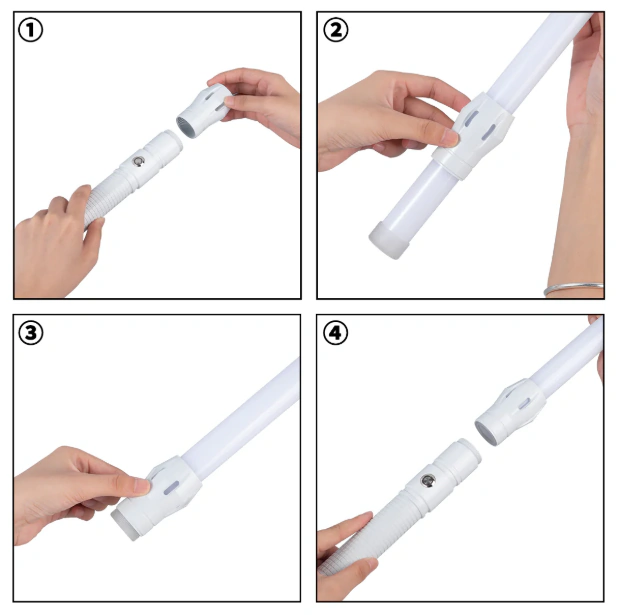 ①

②

③

④