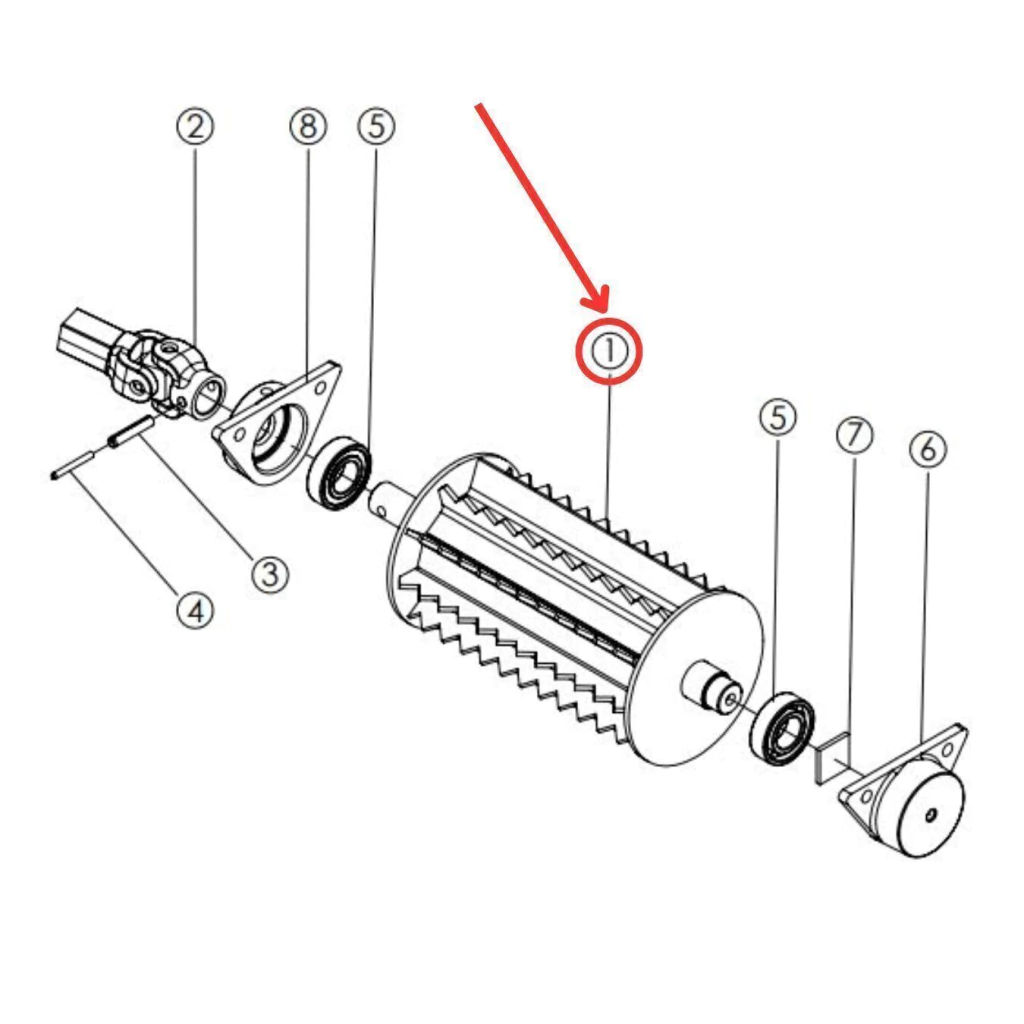 2
8
5
1
5
7
6
3
4