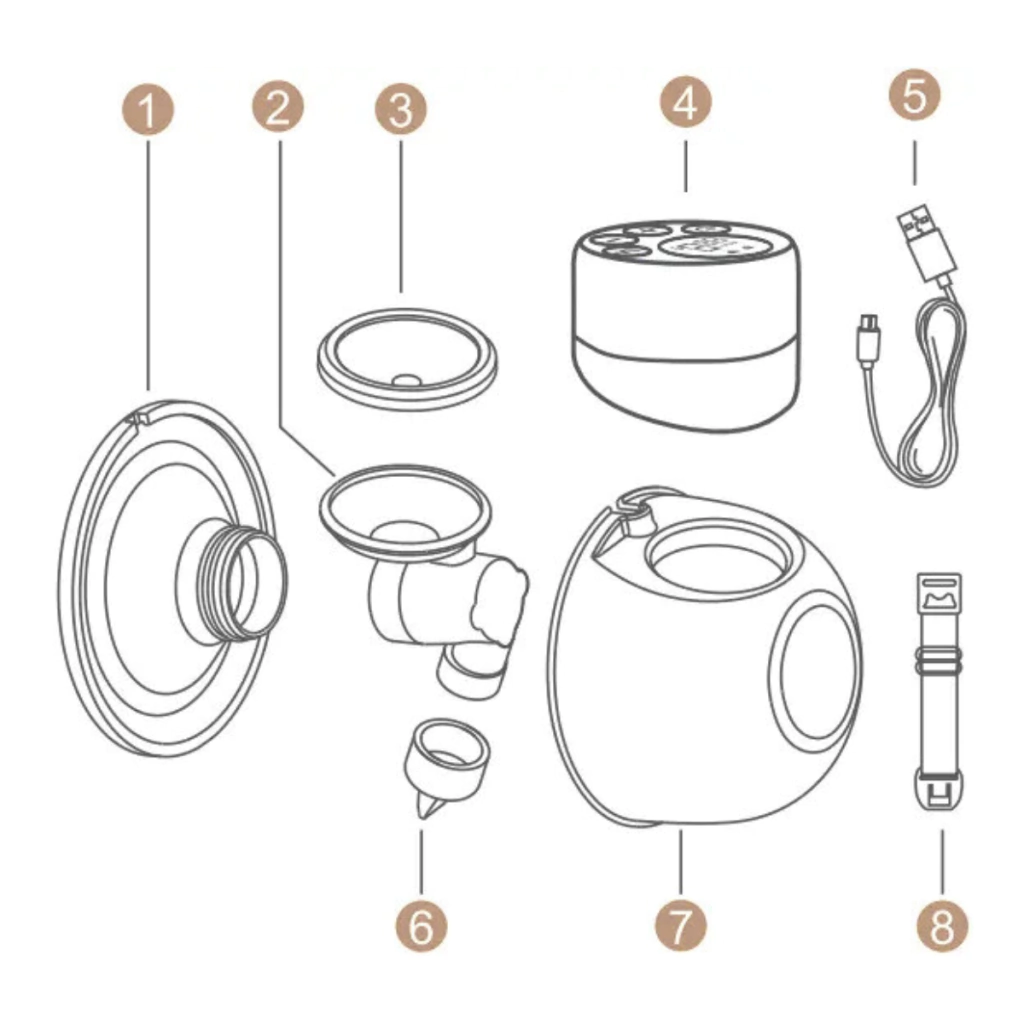 1
2
3
4
5
6
7
8