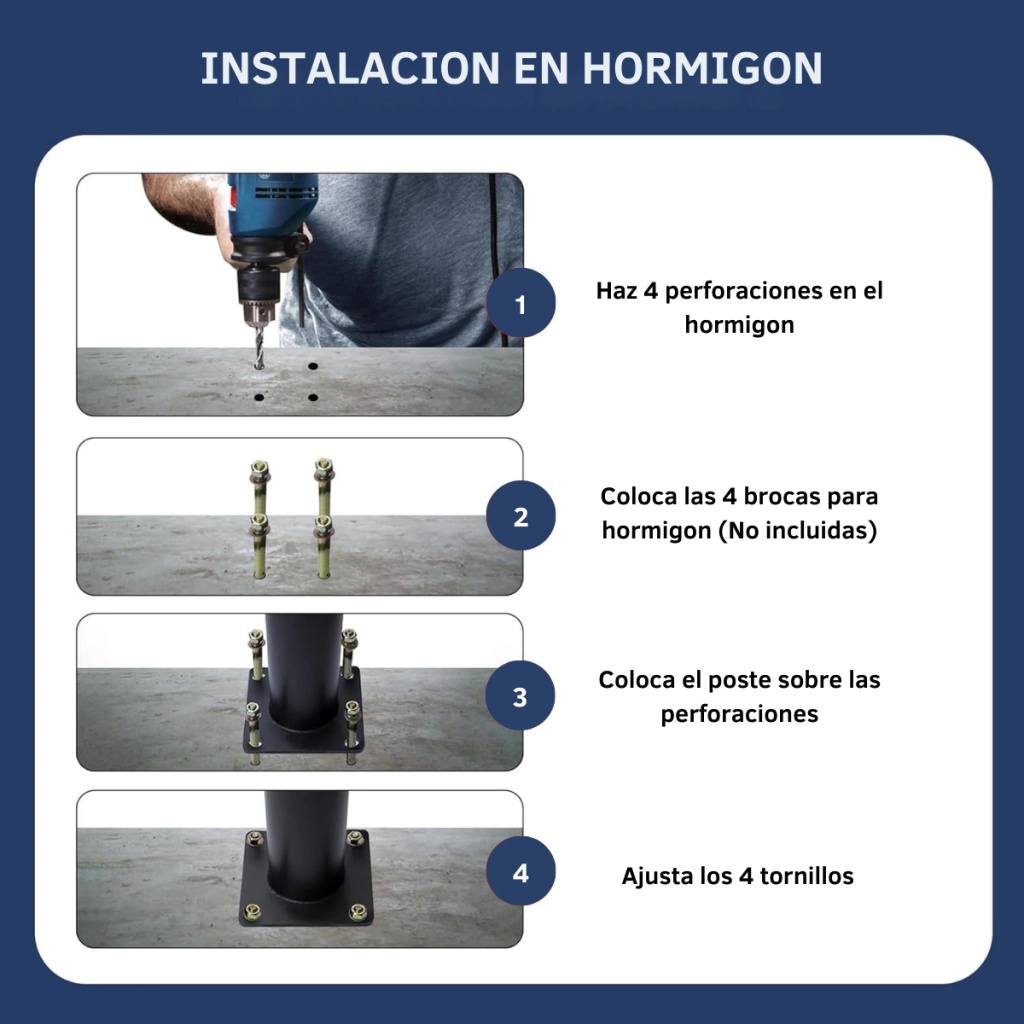 INSTALACION EN HORMIGON

1

Haz 4 perforaciones en el hormigon

2

Coloca las 4 brocas para hormigon (No incluidas)

3

Coloca el poste sobre las perforaciones

4

Ajusta los 4 tornillos