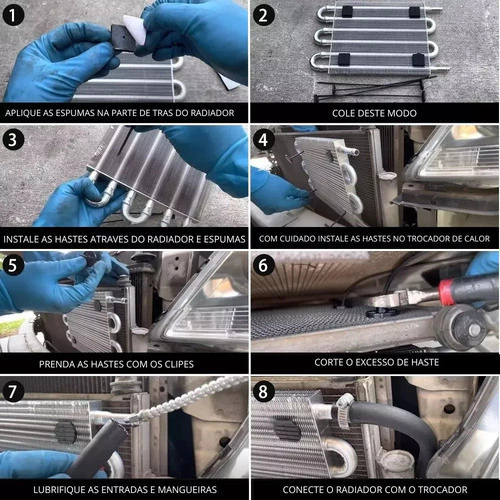 1
APLIQUE AS ESPUMAS NA PARTE DE TRAS DO RADIADOR

2
COLE DESTE MODO

3
INSTALE AS HASTES ATRAVES DO RADIADOR E ESPUMAS

4
COM CUIDADO INSTALE AS HASTES NO TROCADOR DE CALOR

5
PRENDA AS HASTES COM OS CLIPES

6
CORTE O EXCESSO DE HASTE

7
LUBRIFIQUE AS ENTRADAS E MANGUEIRAS

8
CONECTE O RADIADOR COM O TROCADOR