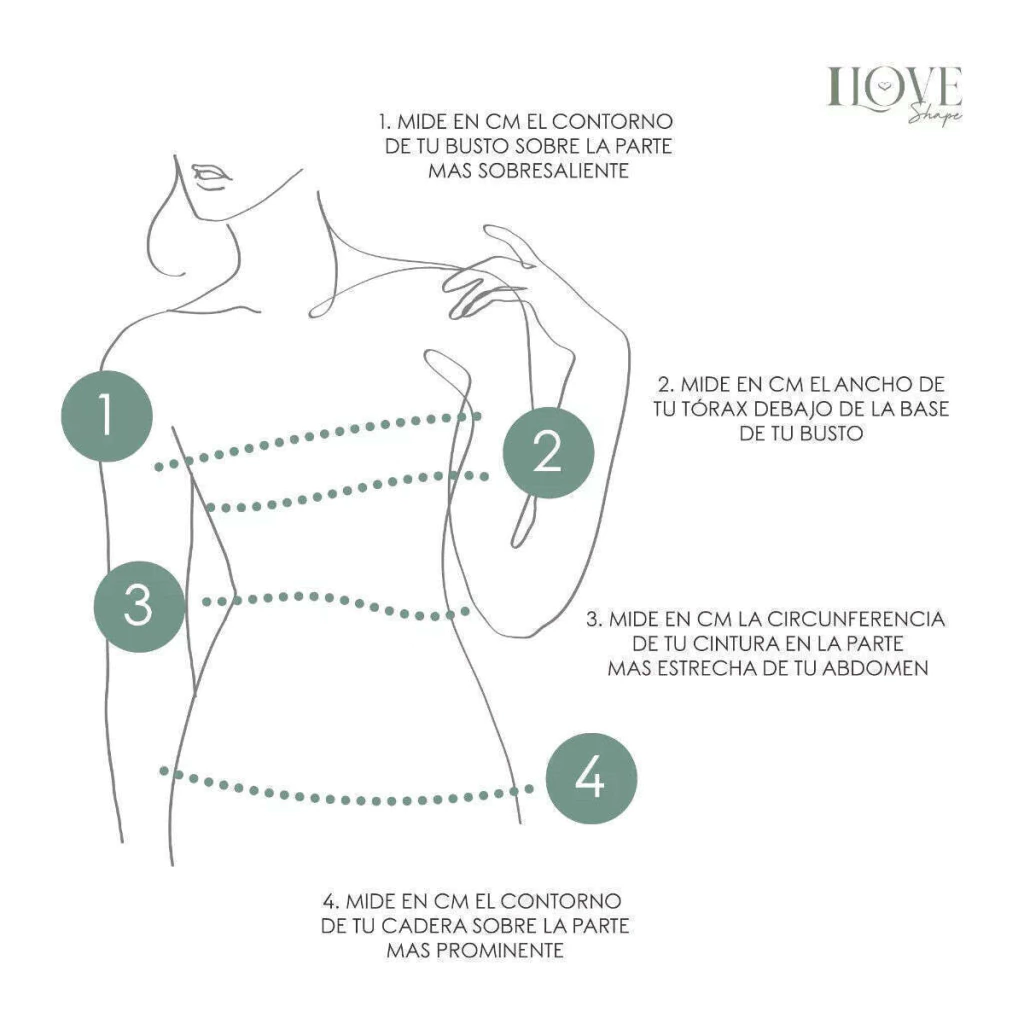 ILOVE
Shape

1. MIDE EN CM EL CONTORNO DE TU BUSTO SOBRE LA PARTE MAS SOBRESALIENTE

1

2

2. MIDE EN CM EL ANCHO DE TU TÓRAX DEBAJO DE LA BASE DE TU BUSTO

3

3. MIDE EN CM LA CIRCUNFERENCIA DE TU CINTURA EN LA PARTE MAS ESTRECHA DE TU ABDOMEN

4

4. MIDE EN CM EL CONTORNO DE TU CADERA SOBRE LA PARTE MAS PROMINENTE