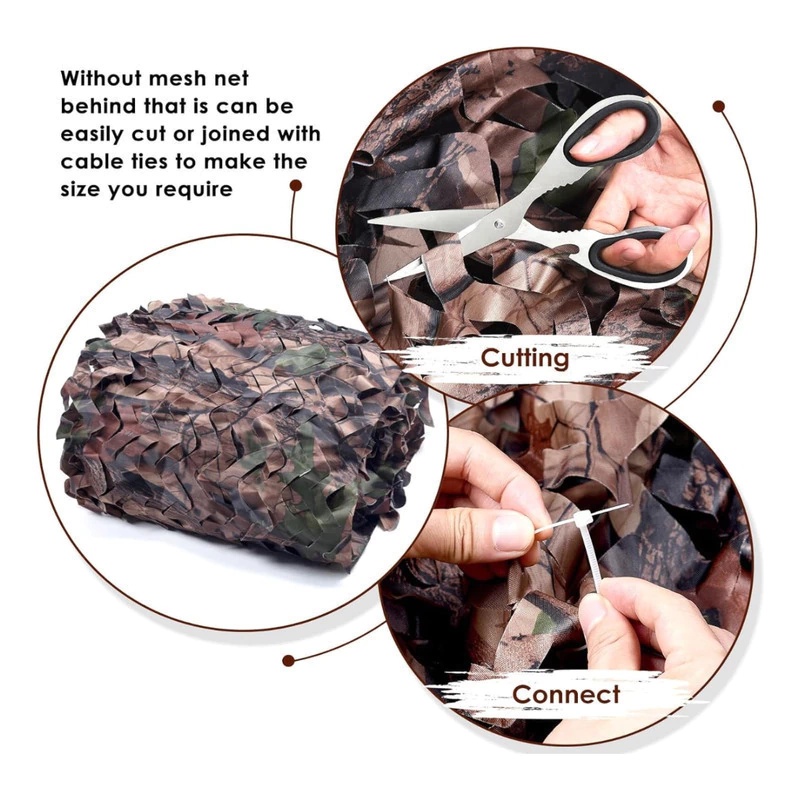 Without mesh net behind that is can be easily cut or joined with cable ties to make the size you require

Cutting

Connect