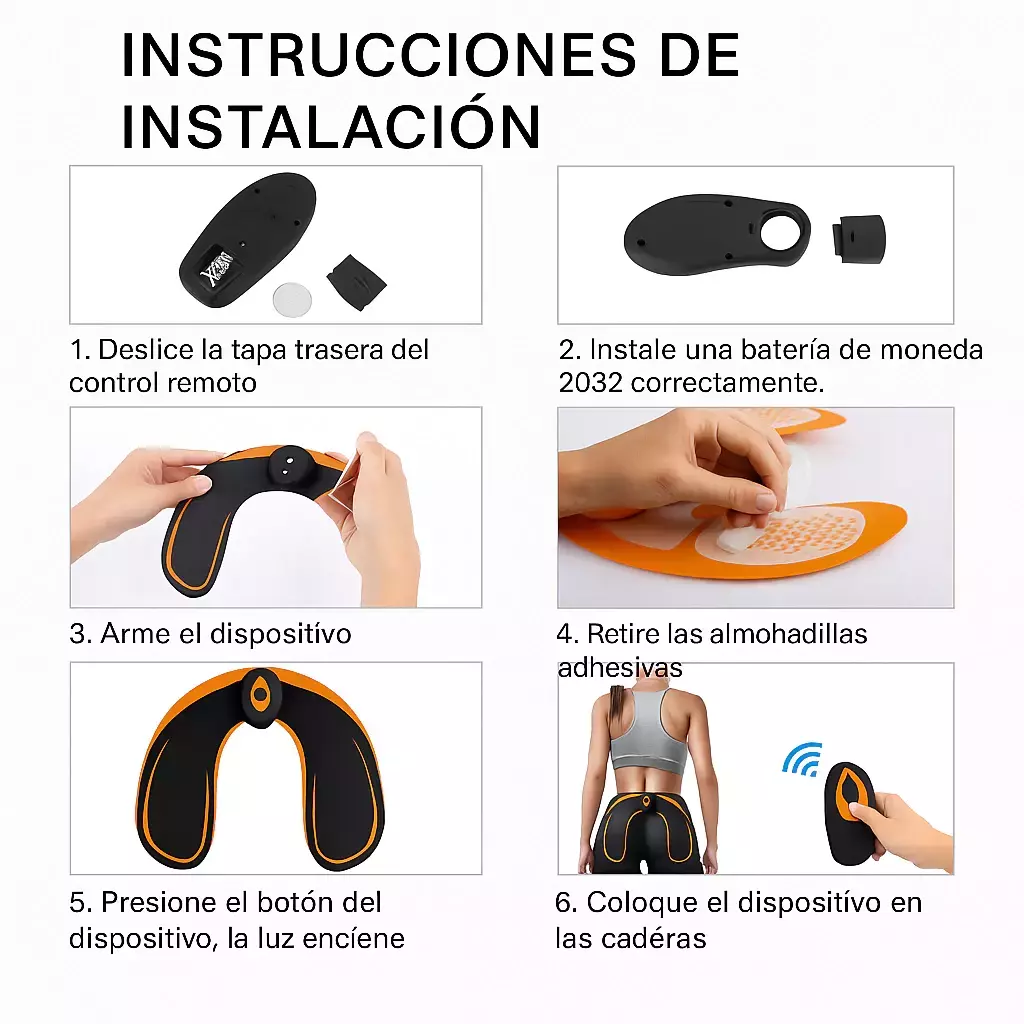 INSTRUCCIONES DE INSTALACIÓN

1. Deslice la tapa trasera del control remoto

2. Instale una batería de moneda 2032 correctamente.

3. Arme el dispositívo

4. Retire las almohadillas adhesivas

5. Presione el botón del dispositivo, la luz encíene

6. Coloque el dispositívo en las cadéras