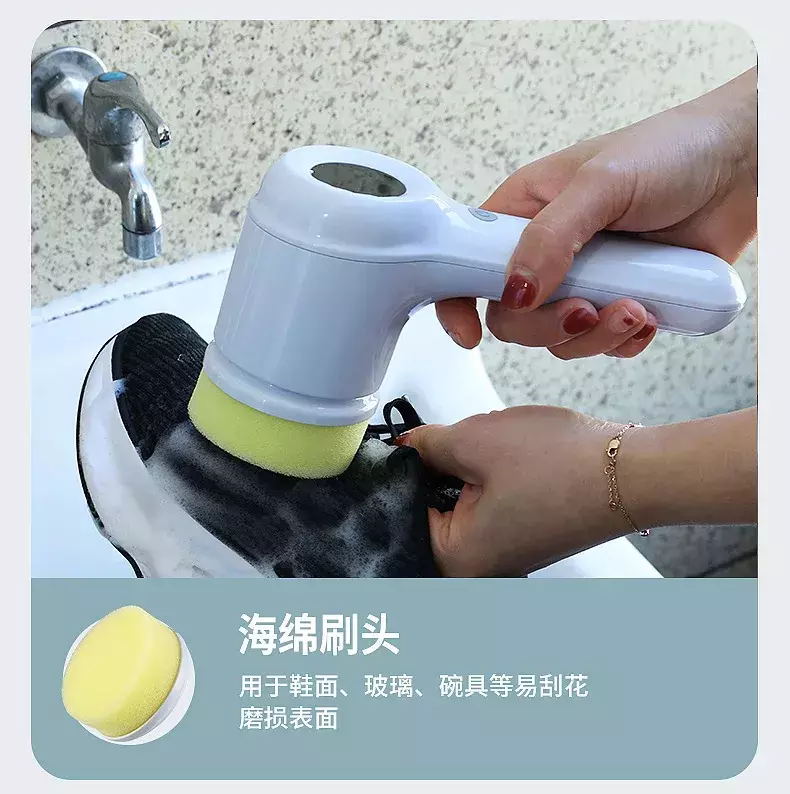 海绵刷头

用于鞋面、玻璃、碗具等易刮花磨损表面