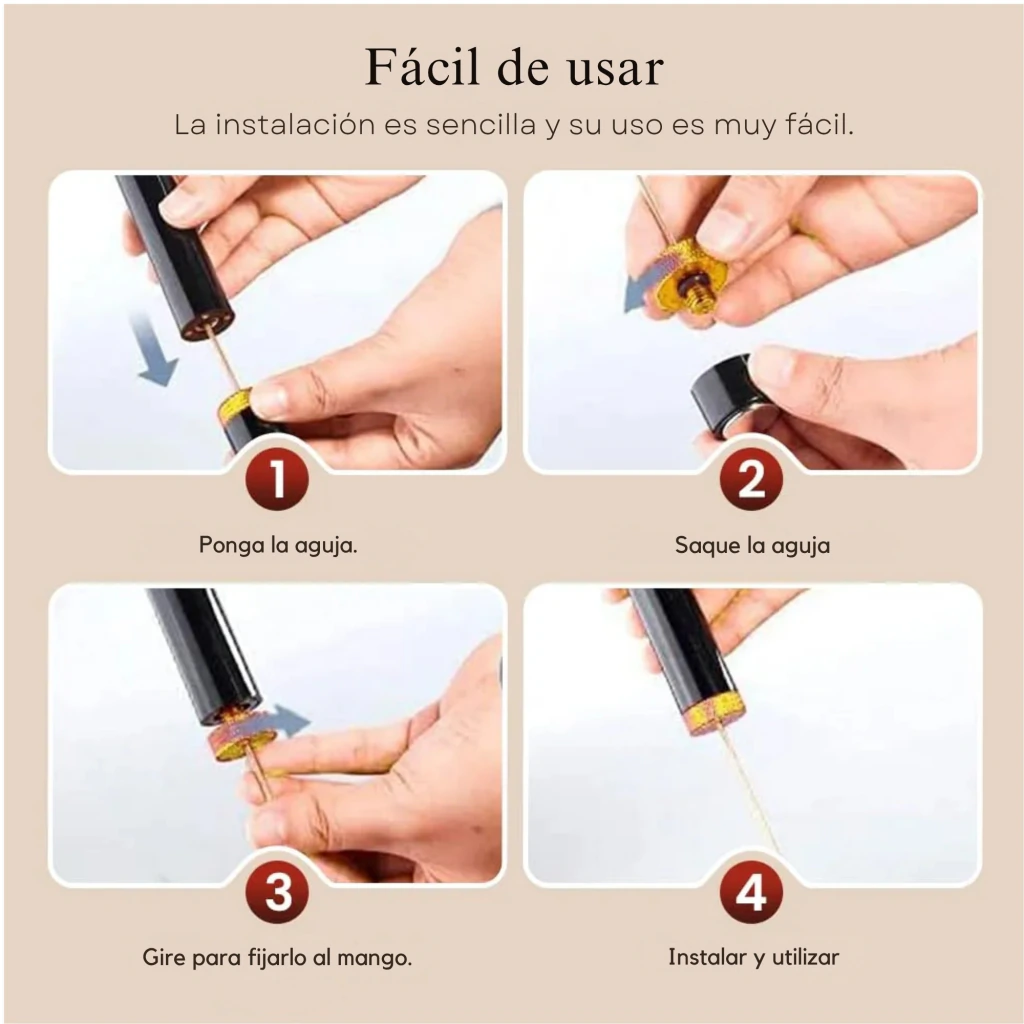 Fácil de usar

La instalación es sencilla y su uso es muy fácil.

1

Ponga la aguja.

2

Saque la aguja

3

Gire para fijarlo al mango.

4

Instalar y utilizar