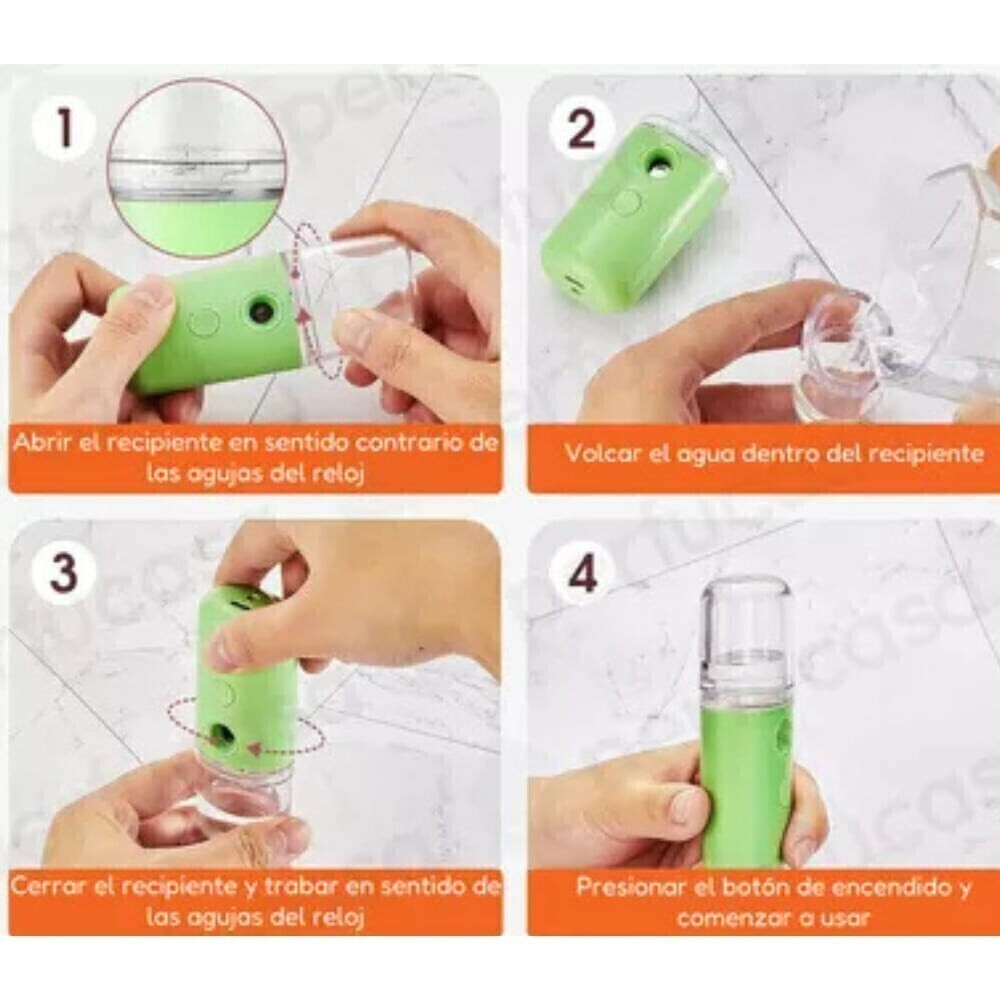 1

Abrir el recipiente en sentido contrario de las agujas del reloj

2

Volcar el agua dentro del recipiente

3

Cerrar el recipiente y trabar en sentido de las agujas del reloj

4

Presionar el botón de encendido y comenzar a usar