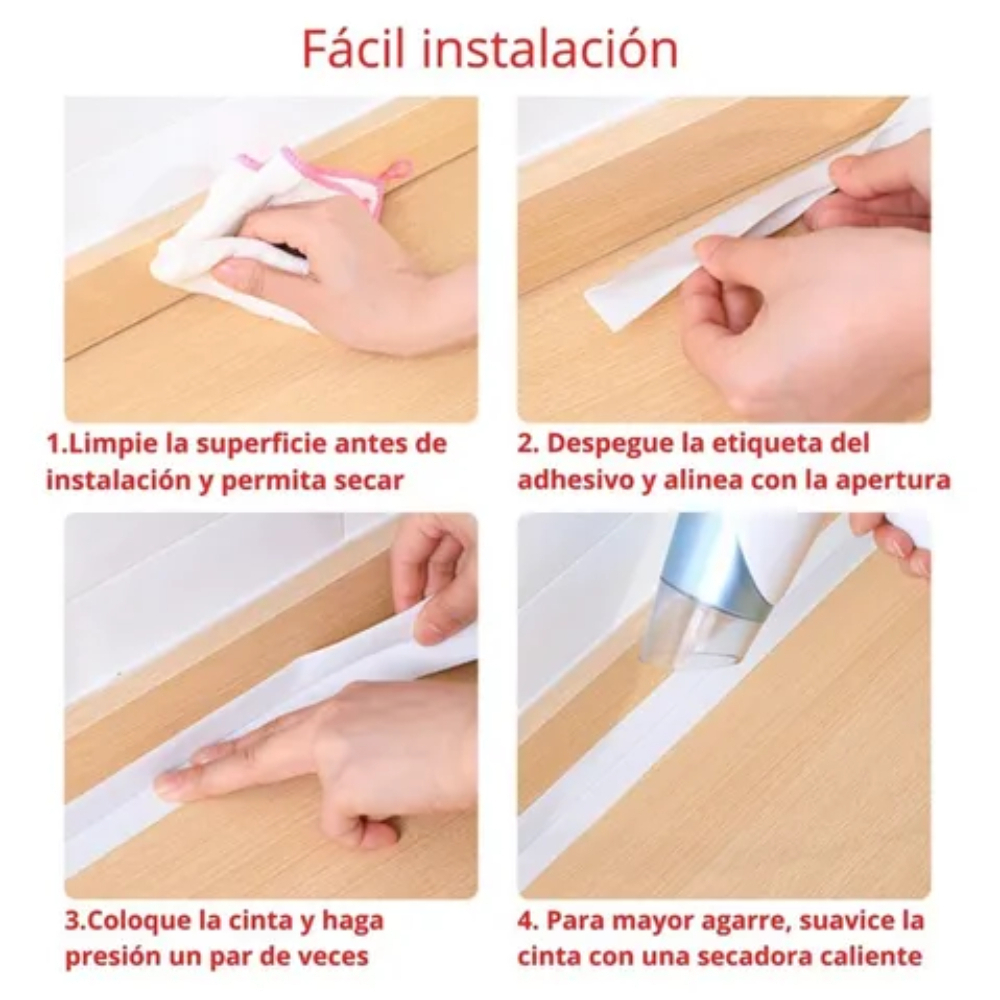 Fácil instalación

1.Limpie la superficie antes de instalación y permita secar

2. Despegue la etiqueta del adhesivo y alinea con la apertura

3.Coloque la cinta y haga presión un par de veces

4. Para mayor agarre, suavice la cinta con una secadora caliente