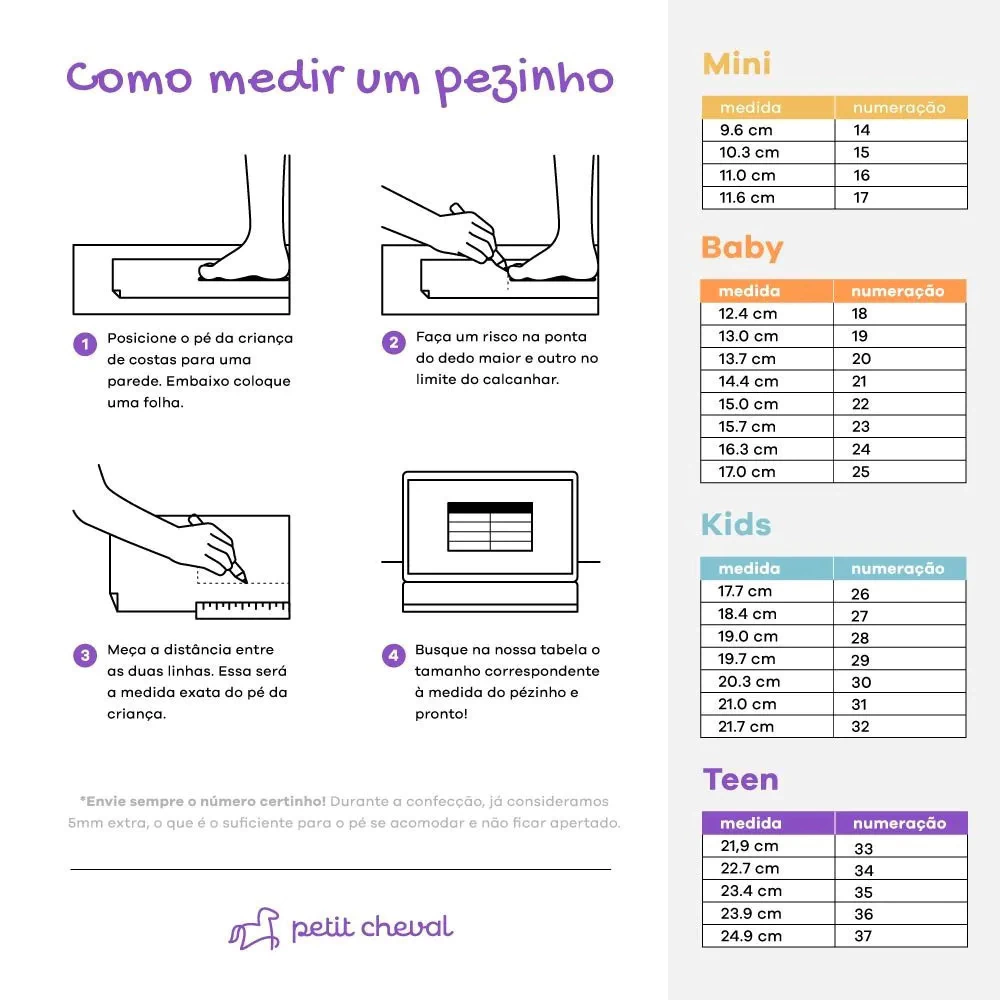 Como medir um pezinho

1 Posicione o pé da criança de costas para uma parede. Embaixo coloque uma folha.

2 Faça um risco na ponta do dedo maior e outro no limite do calcanhar.

3 Meça a distância entre as duas linhas. Essa será a medida exata do pé da criança.

4 Busque na nossa tabela o tamanho correspondente à medida do pézinho e pronto!

*Envie sempre o número certinho! Durante a confecção, já consideramos 5mm extra, o que é o suficiente para o pé se acomodar e não ficar apertado.

petit cheval

Mini

| medida | numeração |
|---|---|
| 9.6 cm | 14 |
| 10.3 cm | 15 |
| 11.0 cm | 16 |
| 11.6 cm | 17 |

Baby

| medida | numeração |
|---|---|
| 12.4 cm | 18 |
| 13.0 cm | 19 |
| 13.7 cm | 20 |
| 14.4 cm | 21 |
| 15.0 cm | 22 |
| 15.7 cm | 23 |
| 16.3 cm | 24 |
| 17.0 cm | 25 |

Kids

| medida | numeração |
|---|---|
| 17.7 cm | 26 |
| 18.4 cm | 27 |
| 19.0 cm | 28 |
| 19.7 cm | 29 |
| 20.3 cm | 30 |
| 21.0 cm | 31 |
| 21.7 cm | 32 |

Teen

| medida | numeração |
|---|---|
| 21,9 cm | 33 |
| 22.7 cm | 34 |
| 23.4 cm | 35 |
| 23.9 cm | 36 |
| 24.9 cm | 37 |