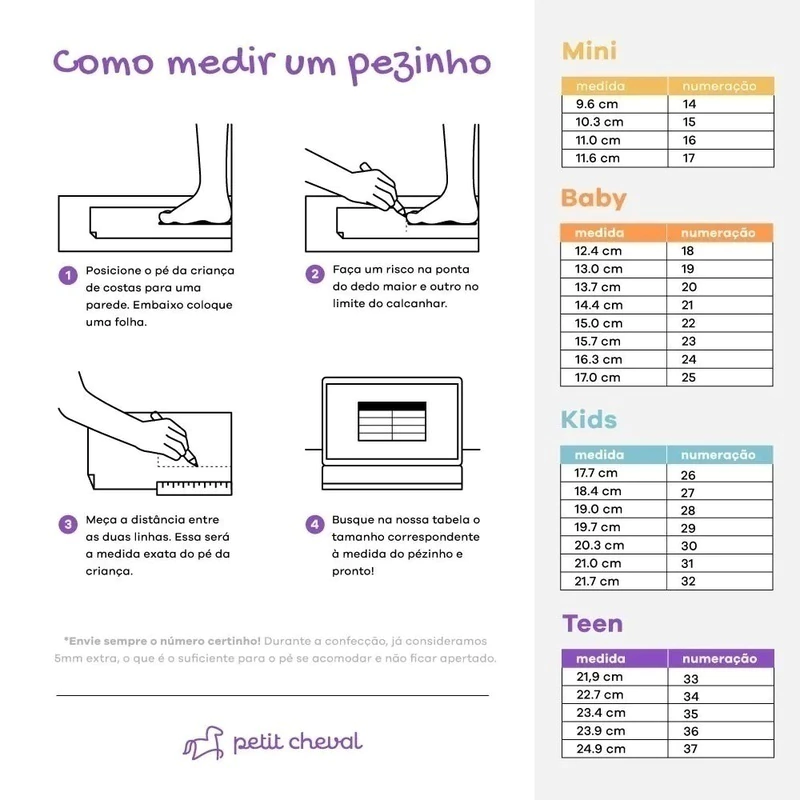 Como medir um pezinho

1 Posicione o pé da criança de costas para uma parede. Embaixo coloque uma folha.

2 Faça um risco na ponta do dedo maior e outro no limite do calcanhar.

3 Meça a distância entre as duas linhas. Essa será a medida exata do pé da criança.

4 Busque na nossa tabela o tamanho correspondente à medida do pézinho e pronto!

*Envie sempre o número certinho! Durante a confecção, já consideramos 5mm extra, o que é o suficiente para o pé se acomodar e não ficar apertado.

petit cheval

Mini

| medida | numeração |
|---|---|
| 9.6 cm | 14 |
| 10.3 cm | 15 |
| 11.0 cm | 16 |
| 11.6 cm | 17 |

Baby

| medida | numeração |
|---|---|
| 12.4 cm | 18 |
| 13.0 cm | 19 |
| 13.7 cm | 20 |
| 14.4 cm | 21 |
| 15.0 cm | 22 |
| 15.7 cm | 23 |
| 16.3 cm | 24 |
| 17.0 cm | 25 |

Kids

| medida | numeração |
|---|---|
| 17.7 cm | 26 |
| 18.4 cm | 27 |
| 19.0 cm | 28 |
| 19.7 cm | 29 |
| 20.3 cm | 30 |
| 21.0 cm | 31 |
| 21.7 cm | 32 |

Teen

| medida | numeração |
|---|---|
| 21,9 cm | 33 |
| 22.7 cm | 34 |
| 23.4 cm | 35 |
| 23.9 cm | 36 |
| 24.9 cm | 37 |