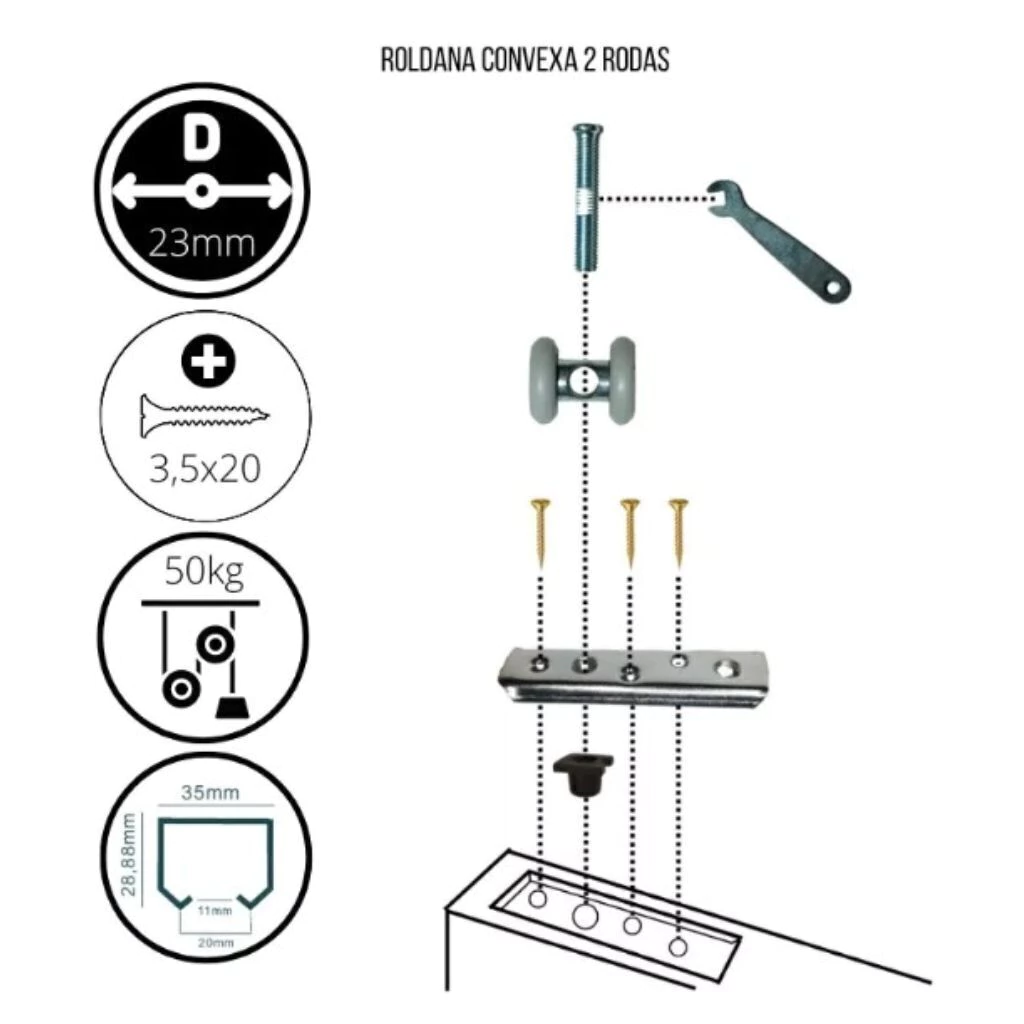 ROLDANA CONVEXA 2 RODAS

D

23mm

3,5x20

50kg

35mm

28,88mm

11mm

20mm