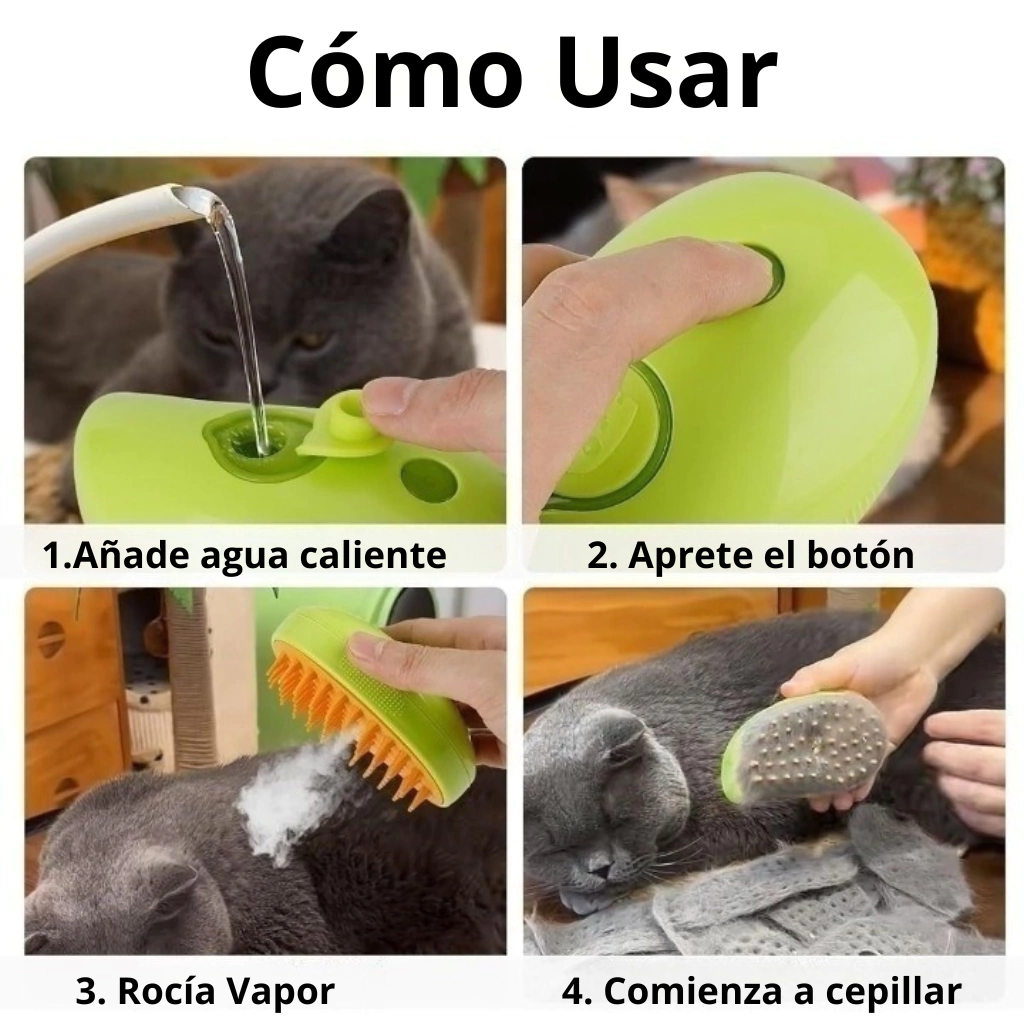 Cómo Usar

1.Añade agua caliente

2. Aprete el botón

3. Rocía Vapor

4. Comienza a cepillar