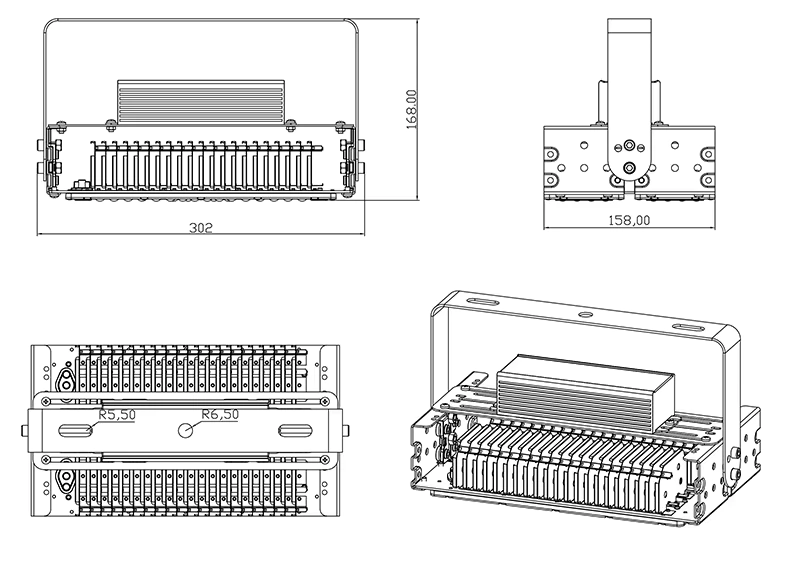 168,00

302

158,00

R5,50

R6,50