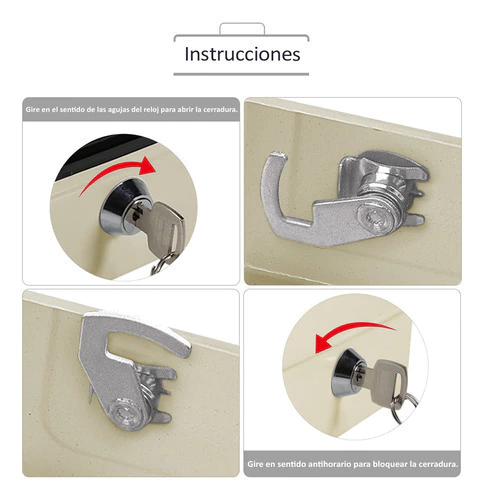 Instrucciones

Gire en el sentido de las agujas del reloj para abrir la cerradura.

Gire en sentido antihorario para bloquear la cerradura.