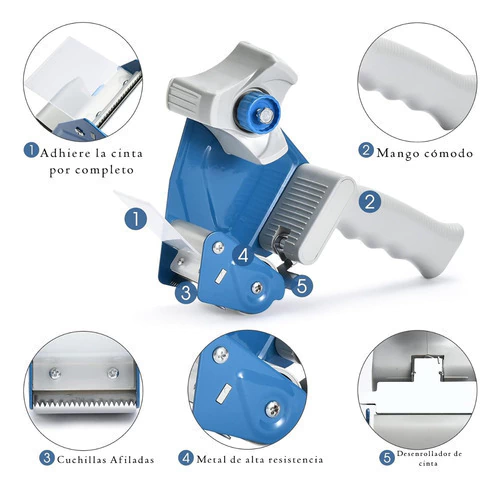 1 Adhiere la cinta por completo

2 Mango cómodo

1

2

4

3

5

3 Cuchillas Afiladas

4 Metal de alta resistencia

5 Desenrollador de cinta