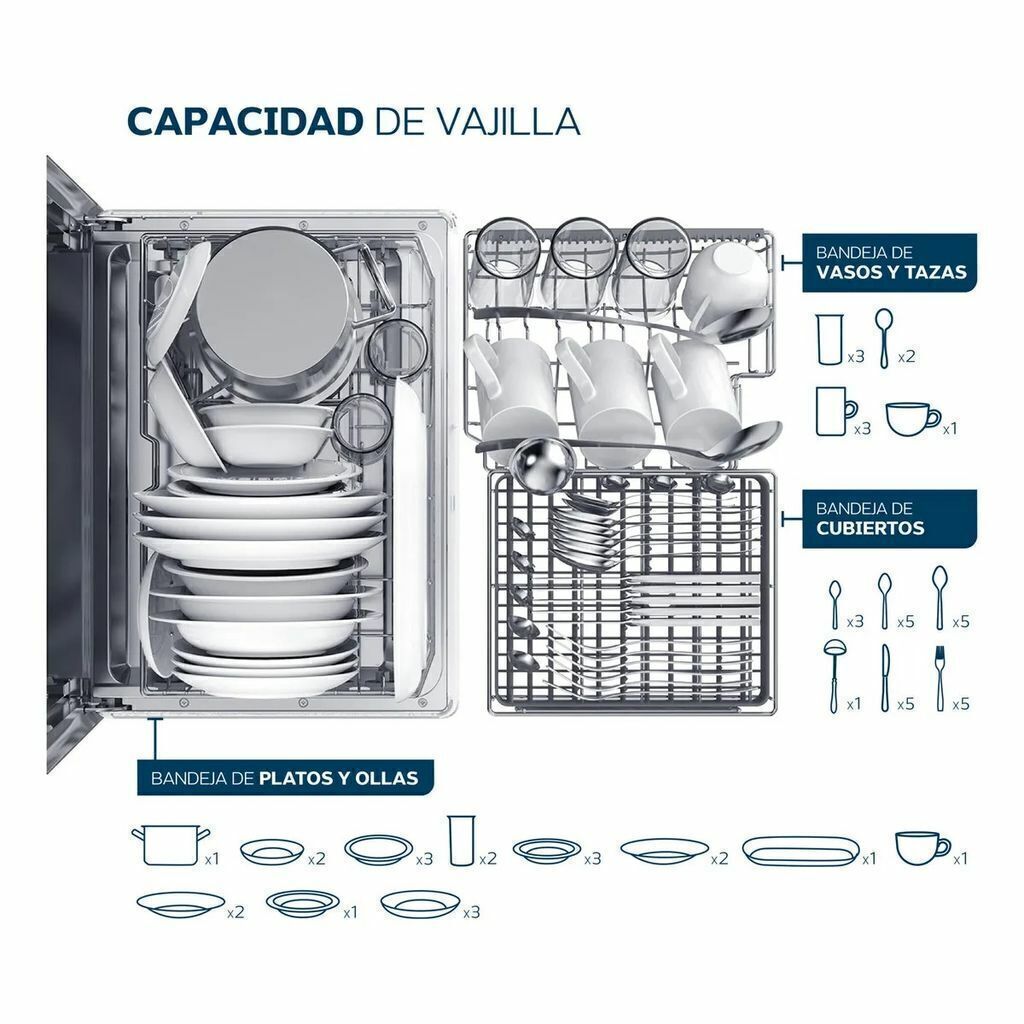 CAPACIDAD DE VAJILLA

BANDEJA DE VASOS Y TAZAS

x3 x2

x3 x1

BANDEJA DE CUBIERTOS

x3 x5 x5

x1 x5 x5

BANDEJA DE PLATOS Y OLLAS

x1 x2 x3 x2 x3 x2 x1 x1

x2 x1 x3