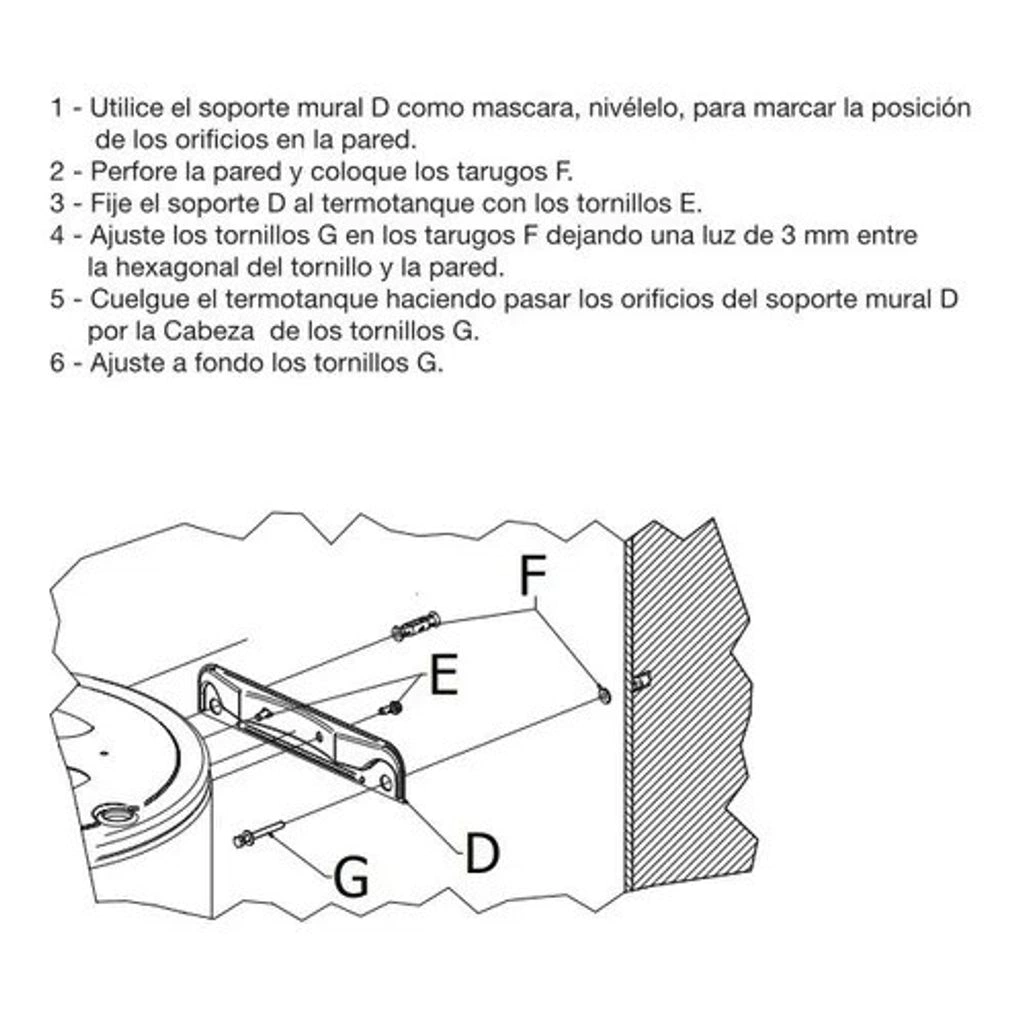 1 - Utilice el soporte mural D como mascara, nivélelo, para marcar la posición de los orificios en la pared.
2 - Perfore la pared y coloque los tarugos F.
3 - Fije el soporte D al termotanque con los tornillos E.
4 - Ajuste los tornillos G en los tarugos F dejando una luz de 3 mm entre la hexagonal del tornillo y la pared.
5 - Cuelgue el termotanque haciendo pasar los orificios del soporte mural D por la Cabeza de los tornillos G.
6 - Ajuste a fondo los tornillos G.

F
E
D
G