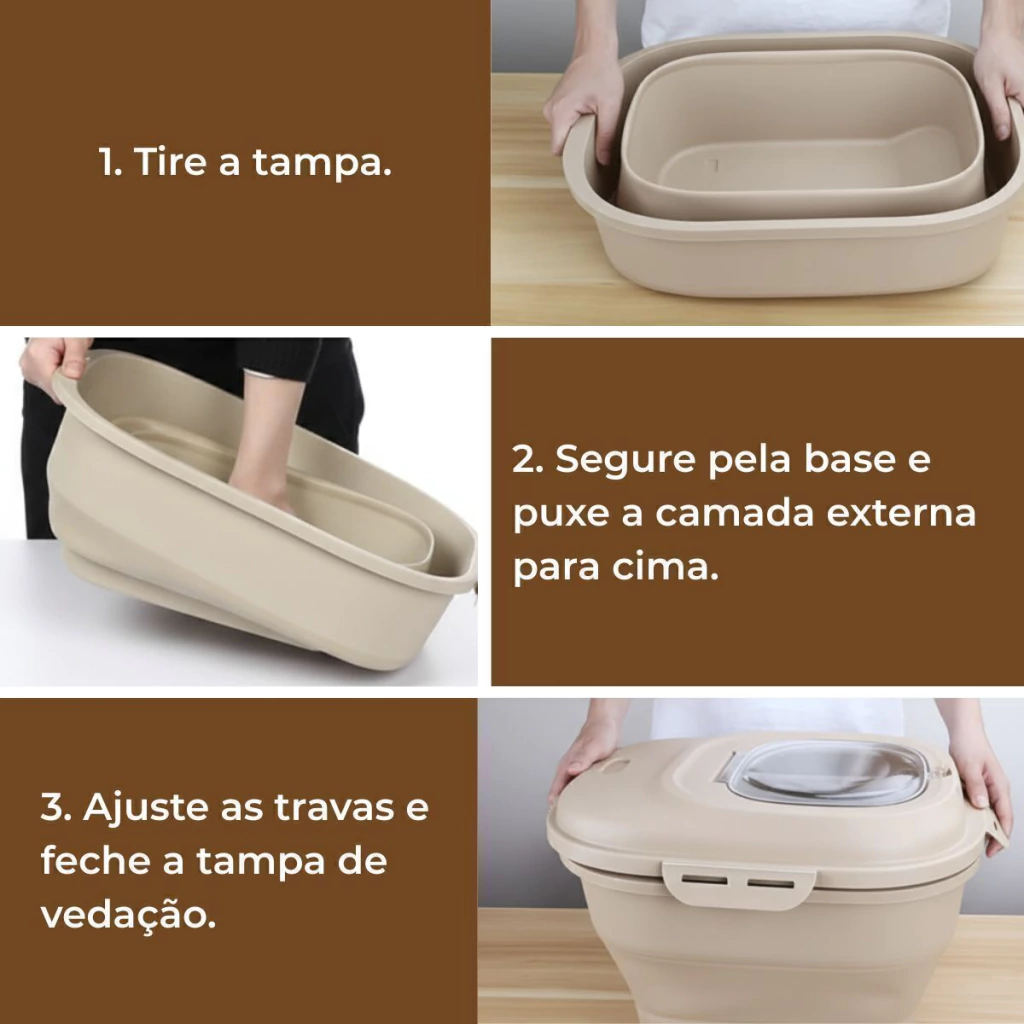 1. Tire a tampa.

2. Segure pela base e puxe a camada externa para cima.

3. Ajuste as travas e feche a tampa de vedação.