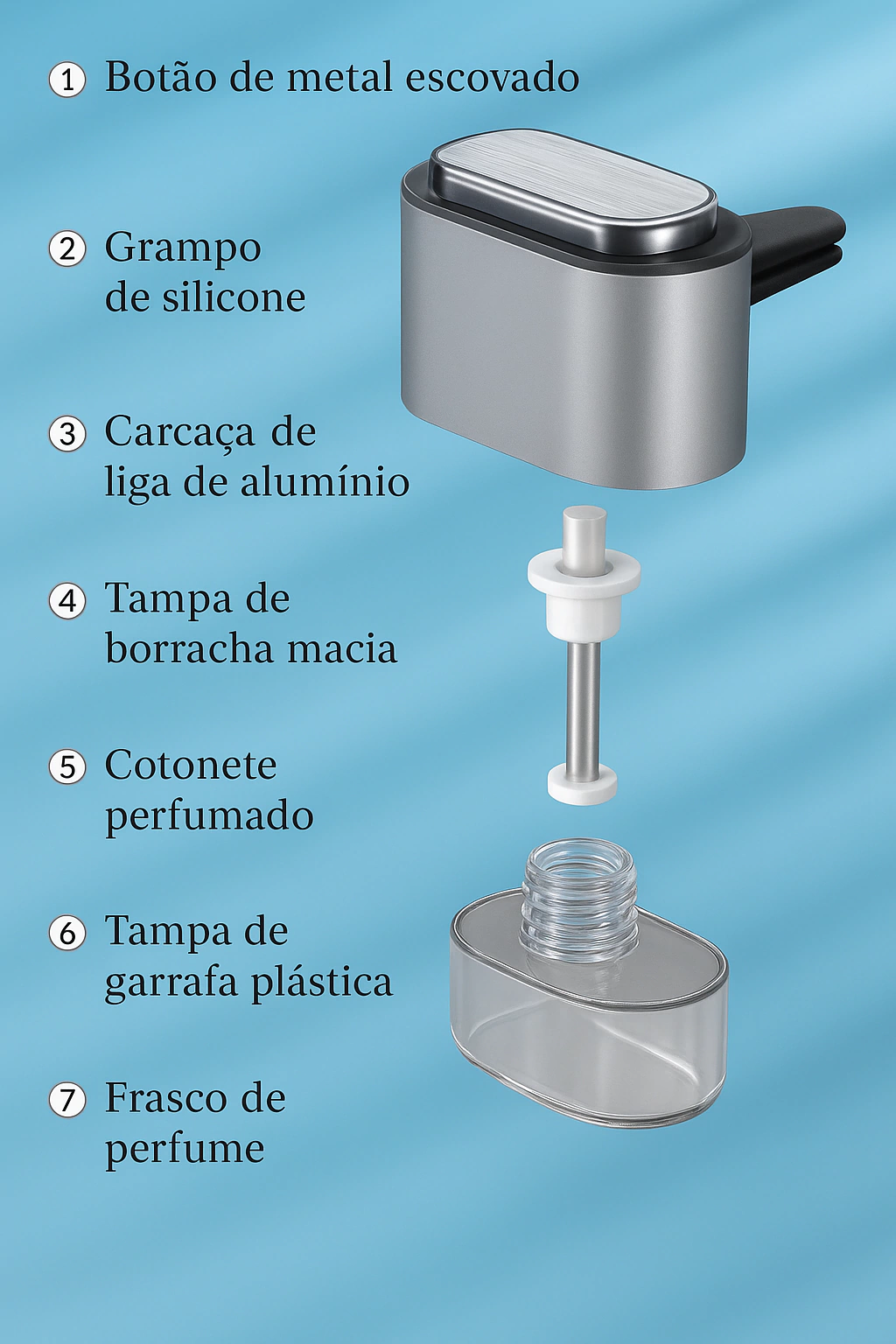 1 Botão de metal escovado

2 Grampo de silicone

3 Carcaça de liga de alumínio

4 Tampa de borracha macia

5 Cotonete perfumado

6 Tampa de garrafa plástica

7 Frasco de perfume