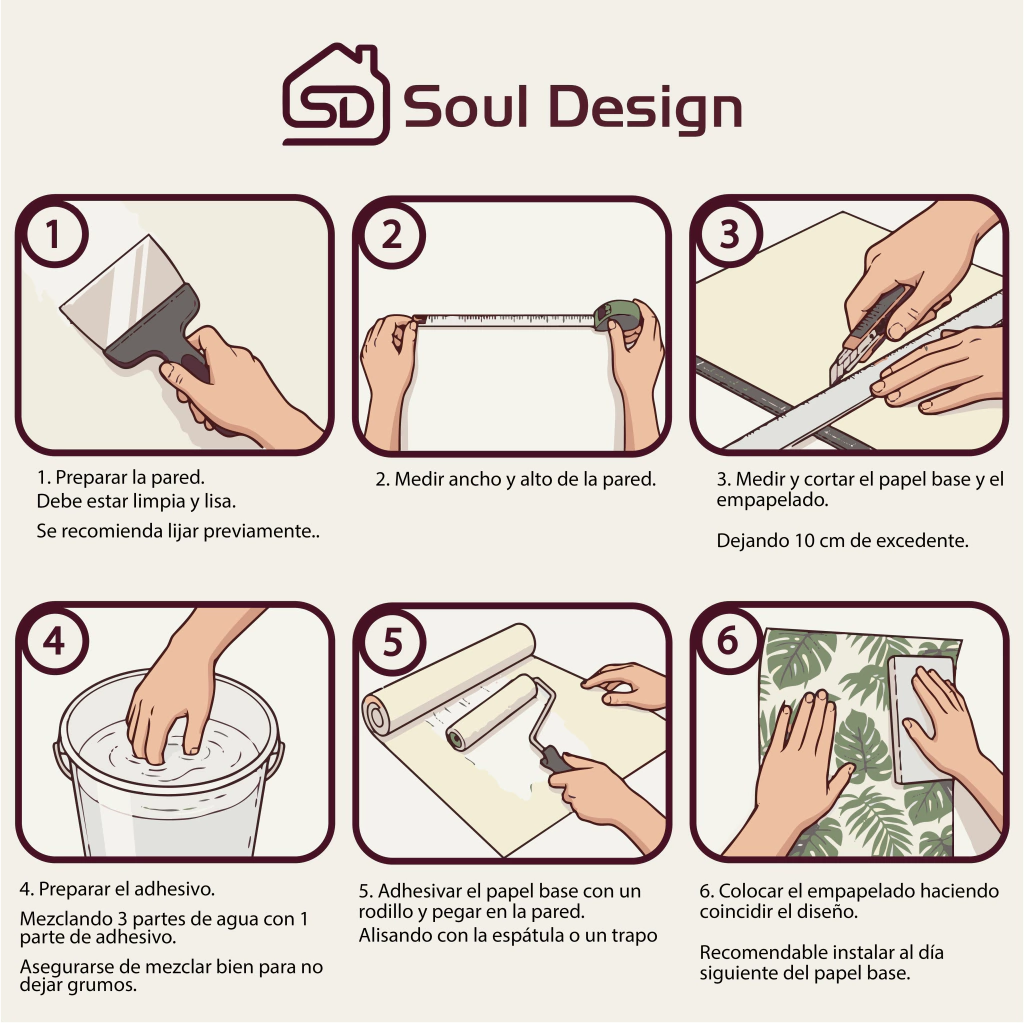 SD Soul Design

1

1. Preparar la pared.
Debe estar limpia y lisa.

Se recomienda lijar previamente..

2

2. Medir ancho y alto de la pared.

3

3. Medir y cortar el papel base y el empapelado.

Dejando 10 cm de excedente.

4

4. Preparar el adhesivo.

Mezclando 3 partes de agua con 1 parte de adhesivo.

Asegurarse de mezclar bien para no dejar grumos.

5

5. Adhesivar el papel base con un rodillo y pegar en la pared.
Alisando con la espátula o un trapo

6

6. Colocar el empapelado haciendo coincidir el diseño.

Recomendable instalar al día siguiente del papel base.