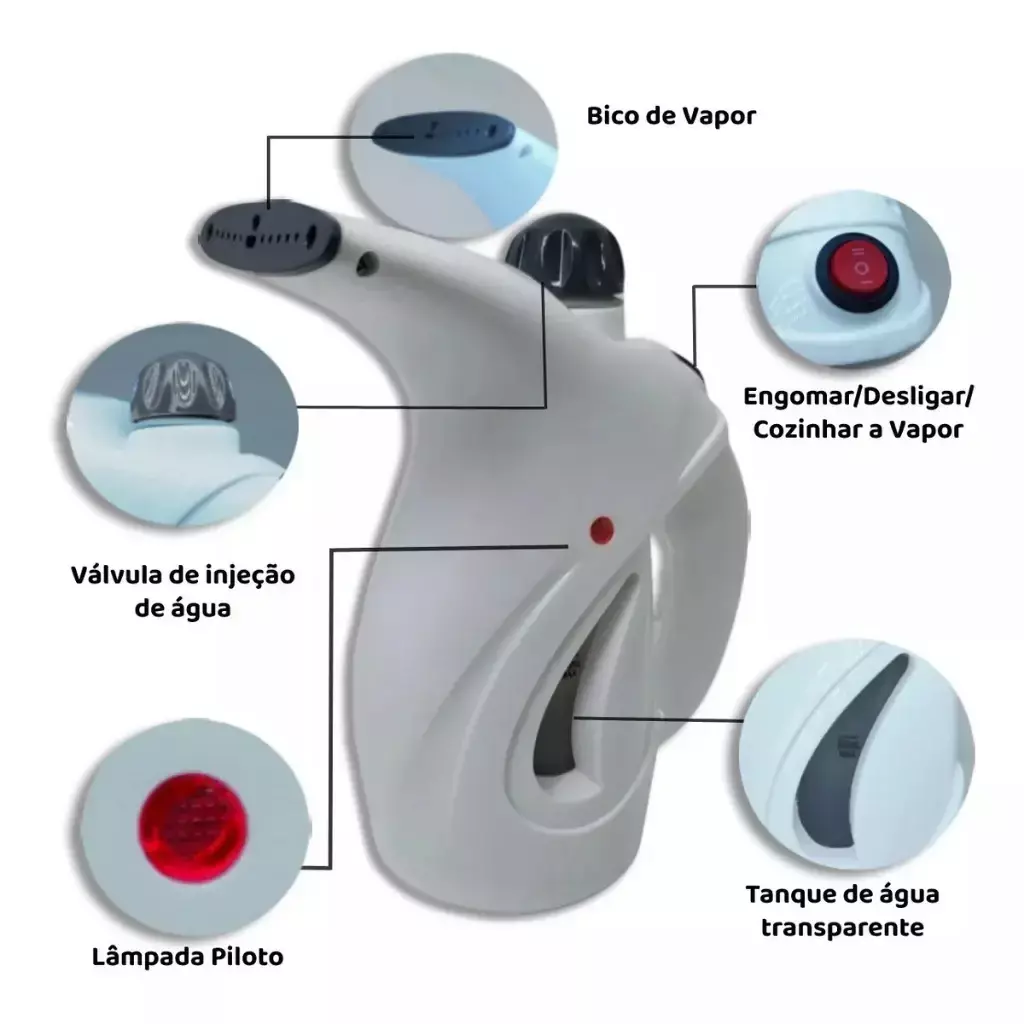 Bico de Vapor

Engomar/Desligar/
Cozinhar a Vapor

Válvula de injeção
de água

Tanque de água
transparente

Lâmpada Piloto