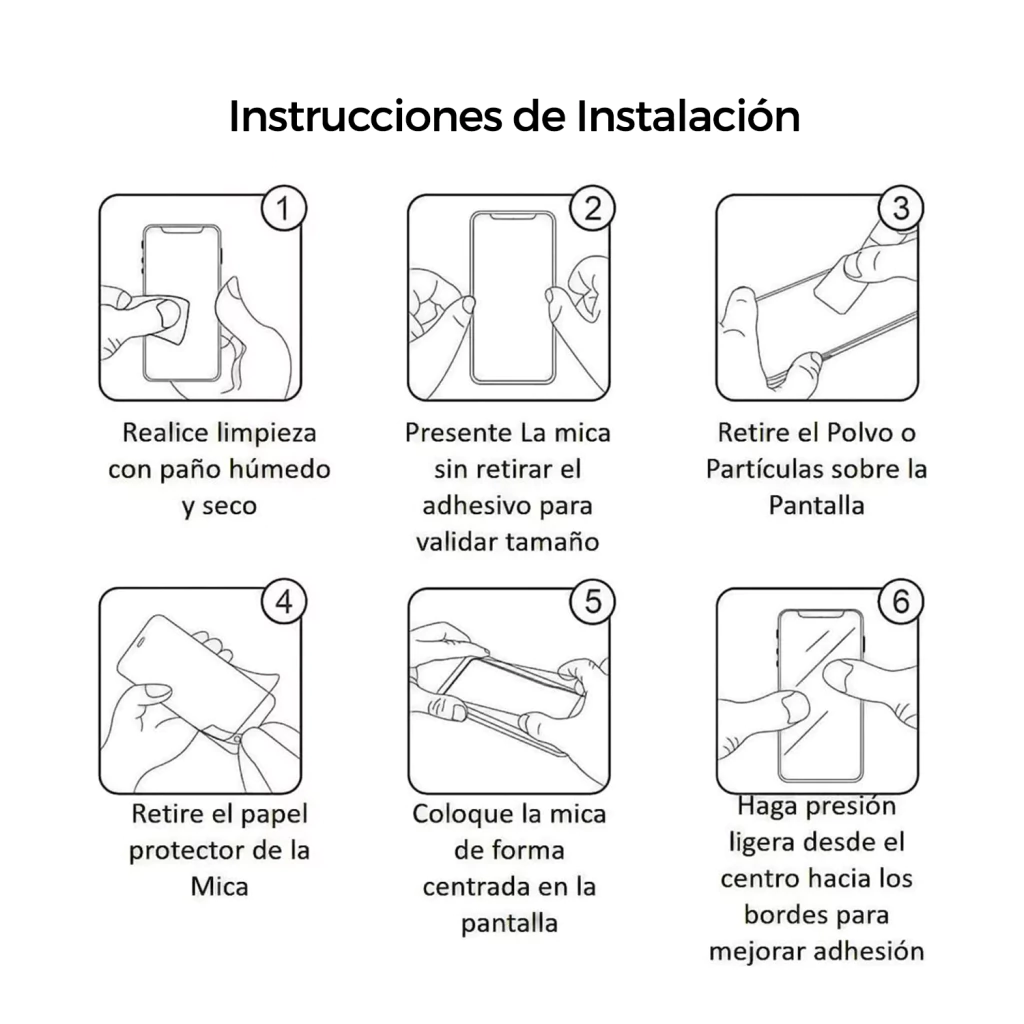 Instrucciones de Instalación

1

Realice limpieza con paño húmedo y seco

2

Presente La mica sin retirar el adhesivo para validar tamaño

3

Retire el Polvo o Partículas sobre la Pantalla

4

Retire el papel protector de la Mica

5

Coloque la mica de forma centrada en la pantalla

6

Haga presión ligera desde el centro hacia los bordes para mejorar adhesión