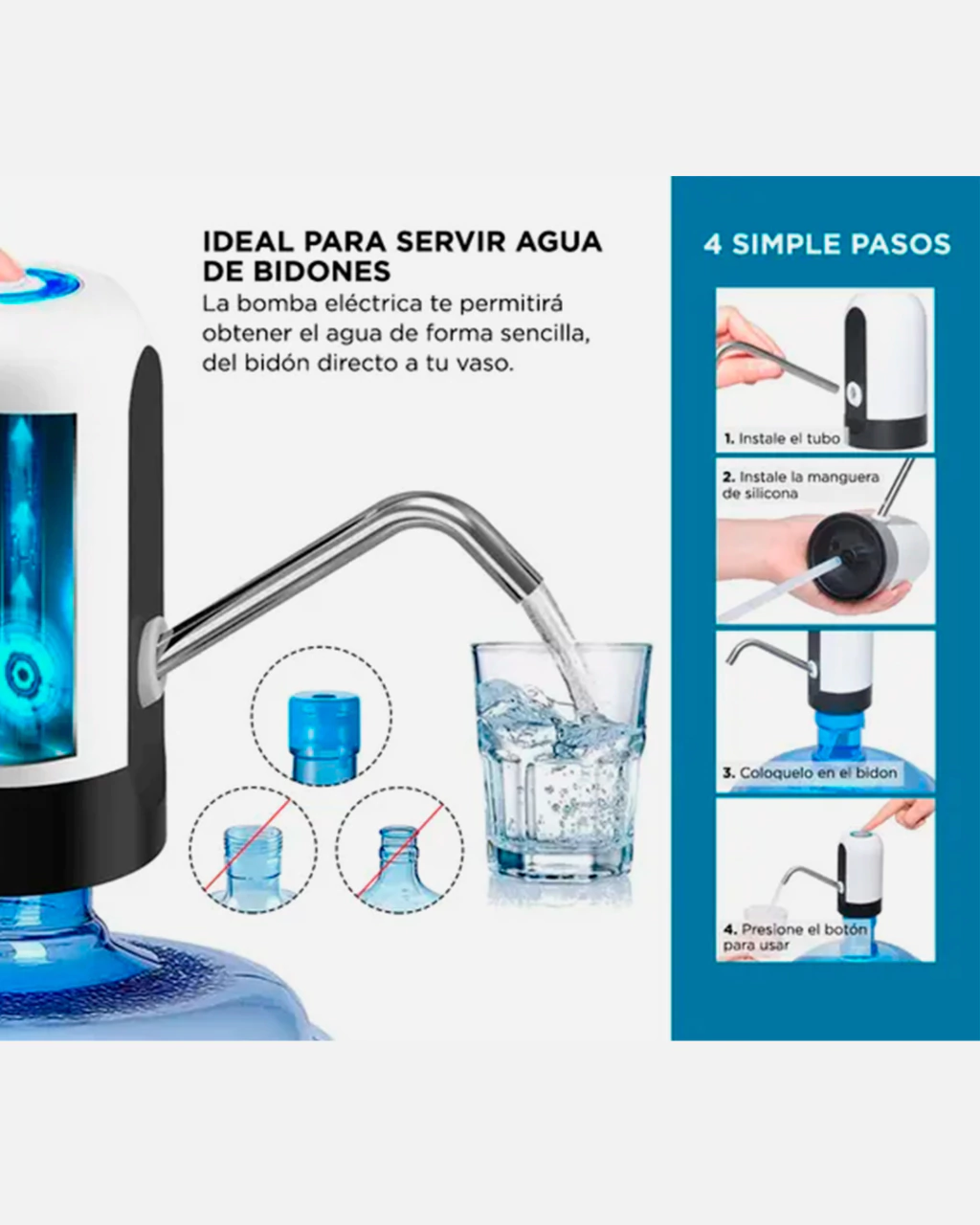 IDEAL PARA SERVIR AGUA DE BIDONES
La bomba eléctrica te permitirá obtener el agua de forma sencilla, del bidón directo a tu vaso.

4 SIMPLE PASOS

1. Instale el tubo

2. Instale la manguera de silicona

3. Coloquelo en el bidon

4. Presione el botón para usar