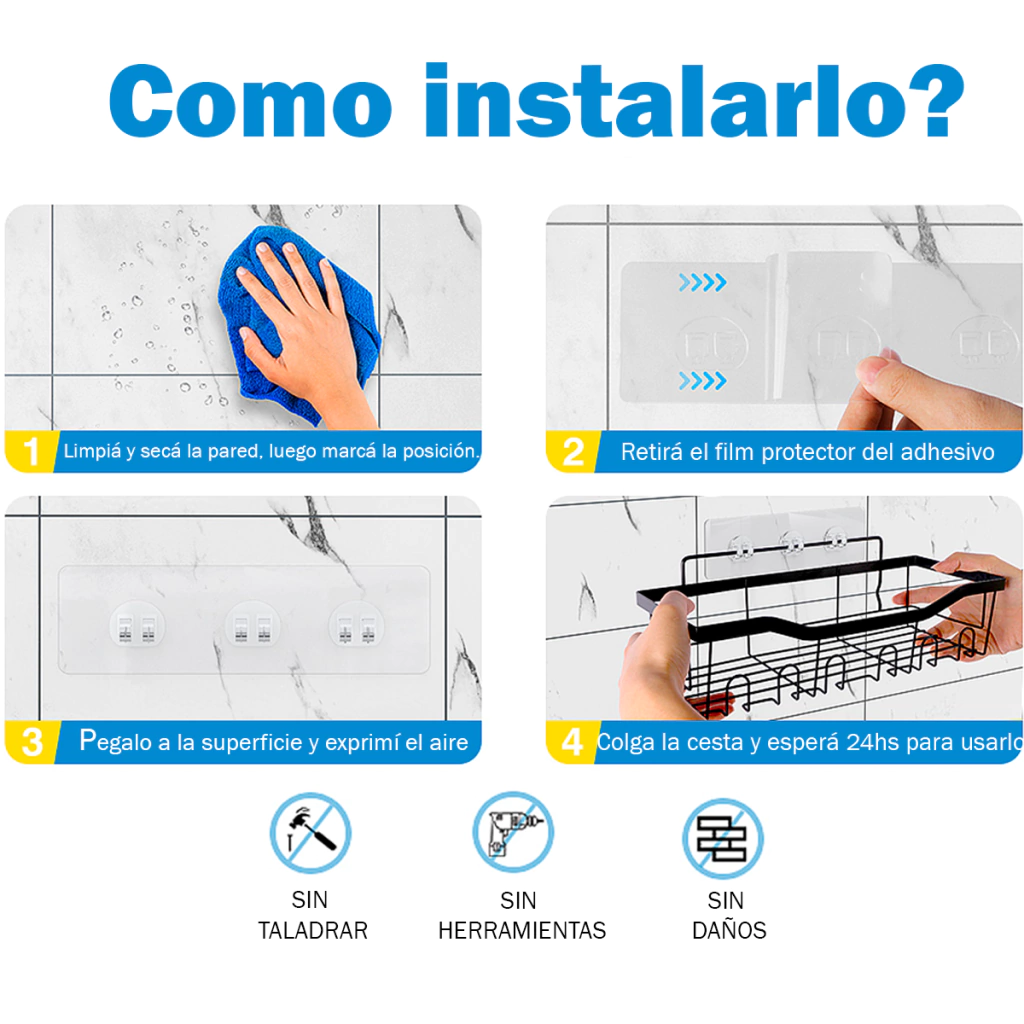 Como instalarlo?

1 Limpiá y secá la pared, luego marcá la posición.

2 Retirá el film protector del adhesivo

3 Pegalo a la superficie y exprimí el aire

4 Colga la cesta y esperá 24hs para usarlo

SIN TALADRAR

SIN HERRAMIENTAS

SIN DAÑOS