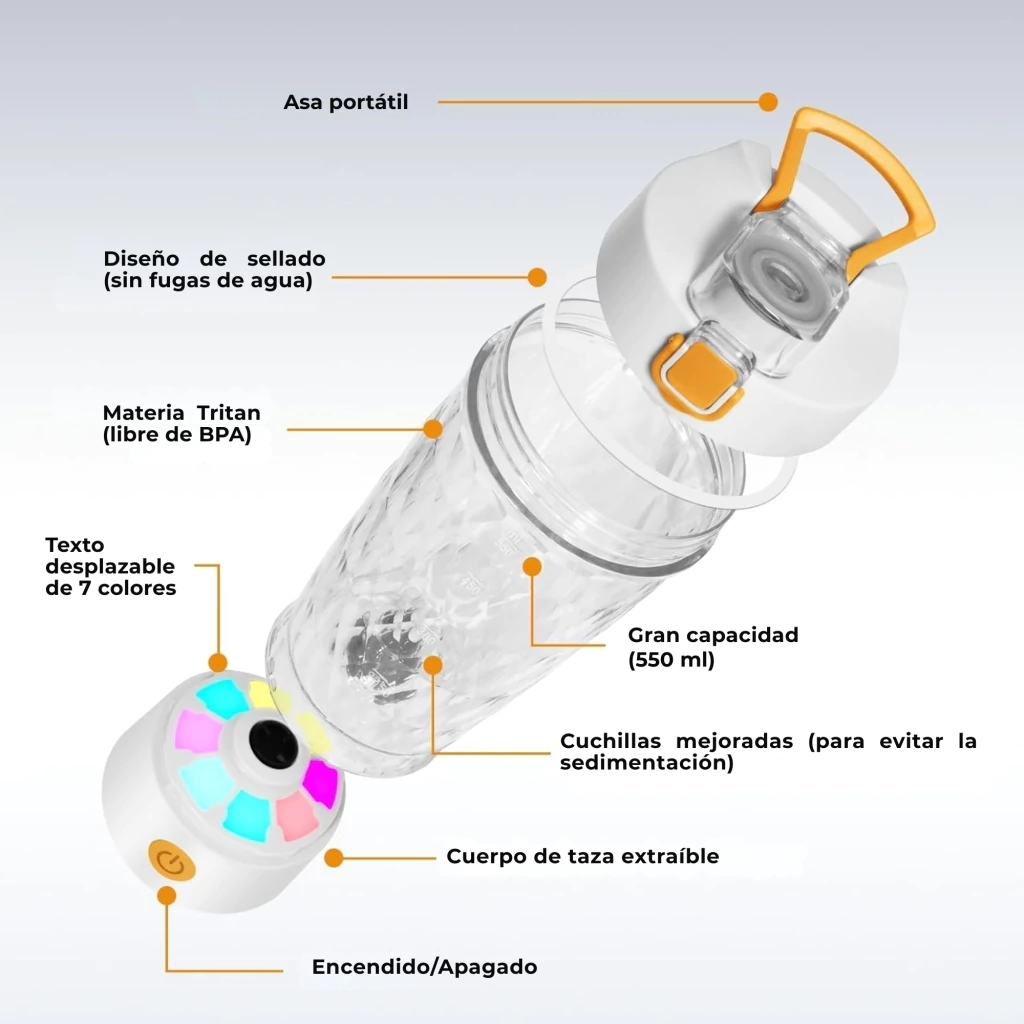 Asa portátil

Diseño de sellado (sin fugas de agua)

Materia Tritan (libre de BPA)

Texto desplazable de 7 colores

Gran capacidad (550 ml)

Cuchillas mejoradas (para evitar la sedimentación)

Cuerpo de taza extraíble

Encendido/Apagado