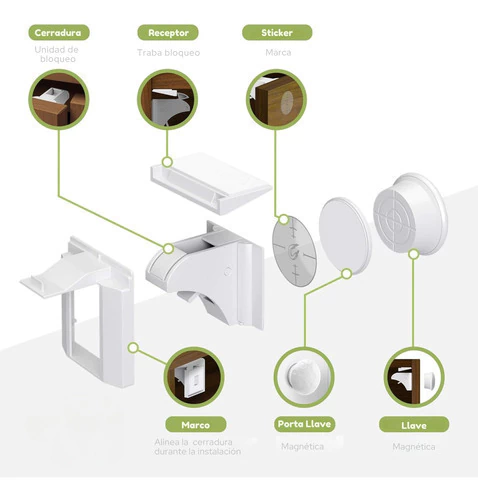 Cerradura
Unidad de bloqueo

Receptor
Traba bloqueo

Sticker
Marca

Marco
Alinea la cerradura durante la instalación

Porta Llave
Magnética

Llave
Magnética